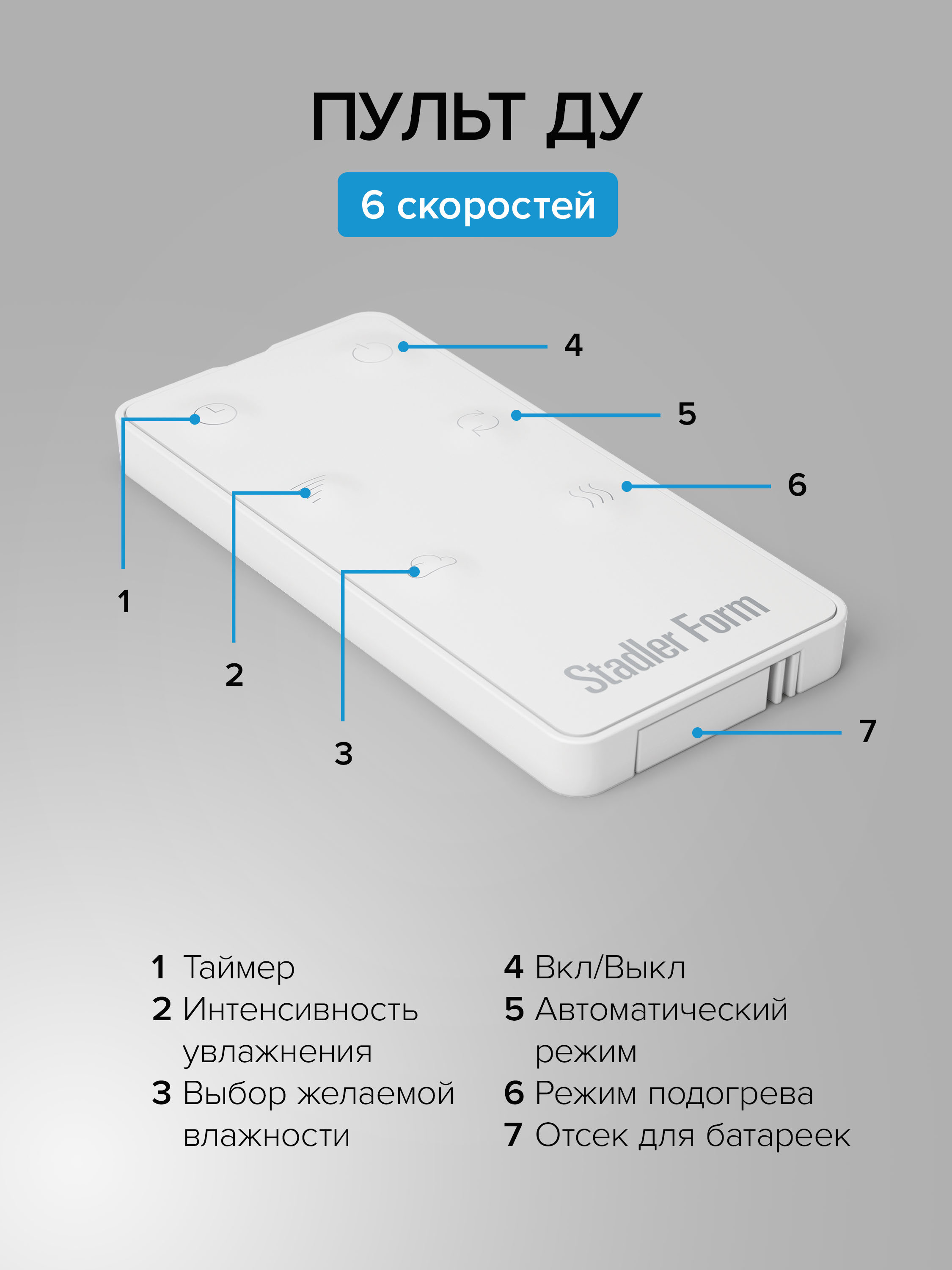 ПУЛЬТ ДУ

6 скоростей

4

5

6

1

2

3

Stadler Form

7

1 Таймер
2 Интенсивность увлажнения
3 Выбор желаемой влажности

4 Вкл/Выкл
5 Автоматический режим
6 Режим подогрева
7 Отсек для батареек