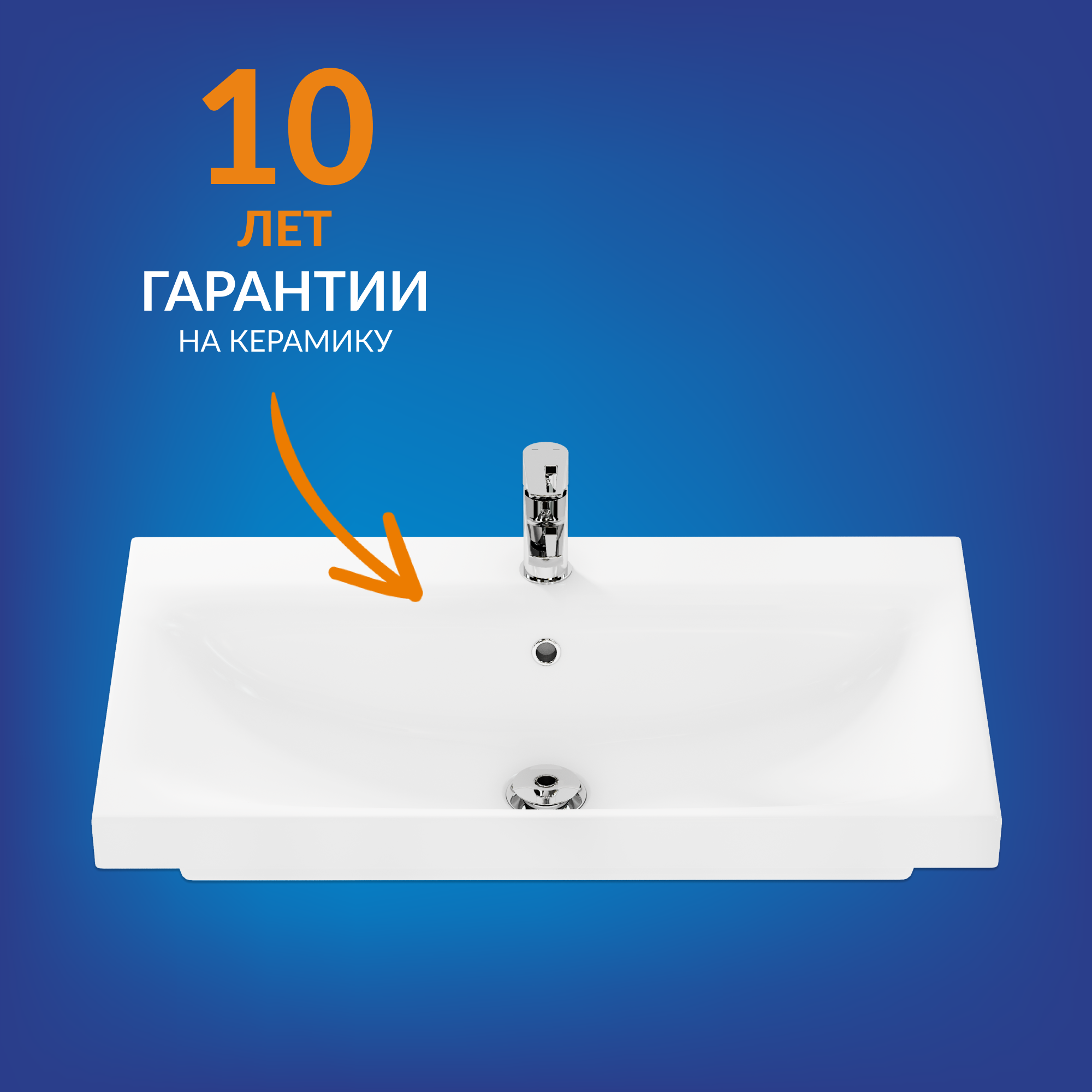 10
ЛЕТ
ГАРАНТИИ
НА КЕРАМИКУ