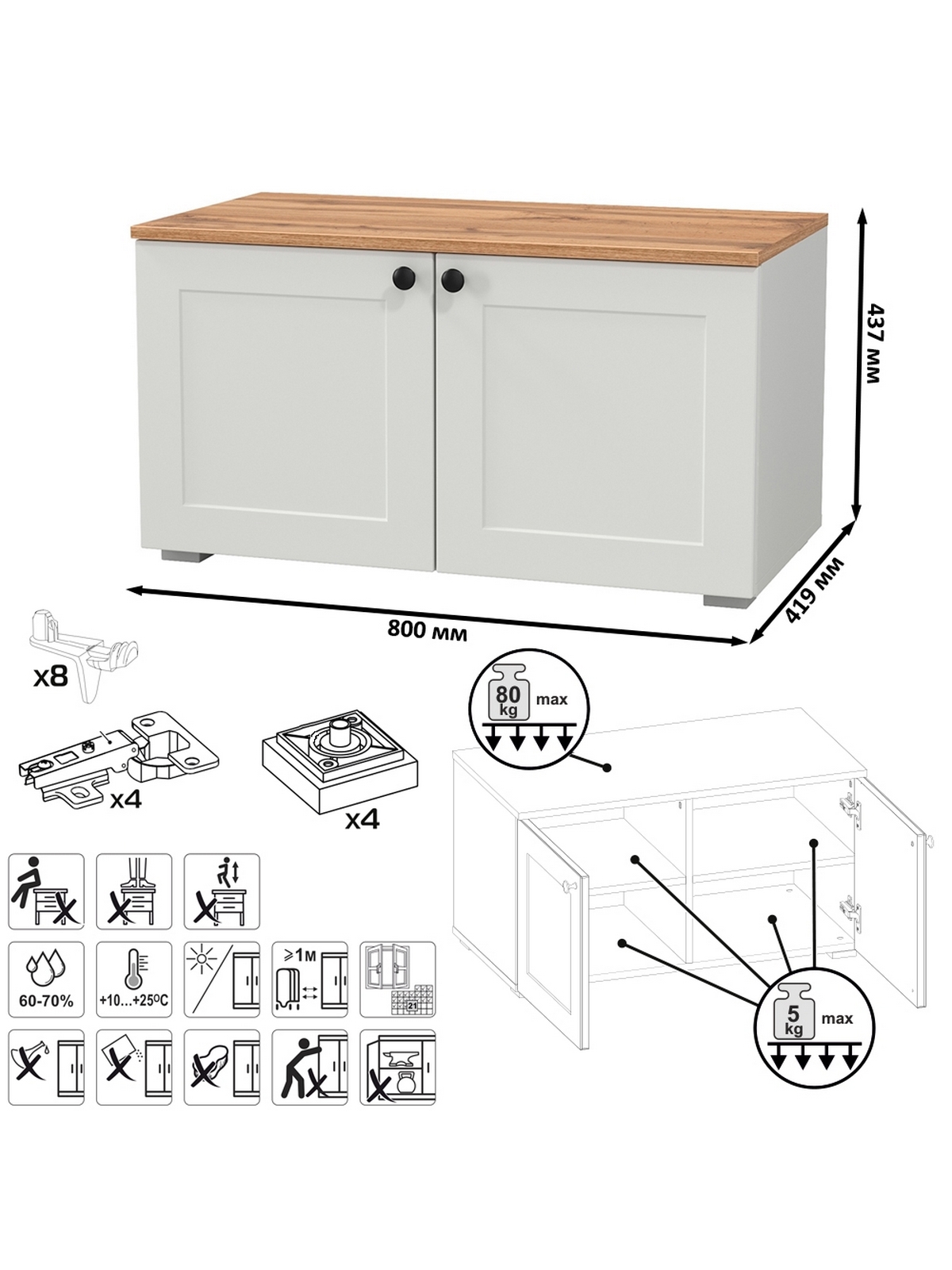 437 мм

419 мм

800 мм

x8

x4

x4

80 kg max

5 kg max

60-70%

+10...+25°C

≥1м

21