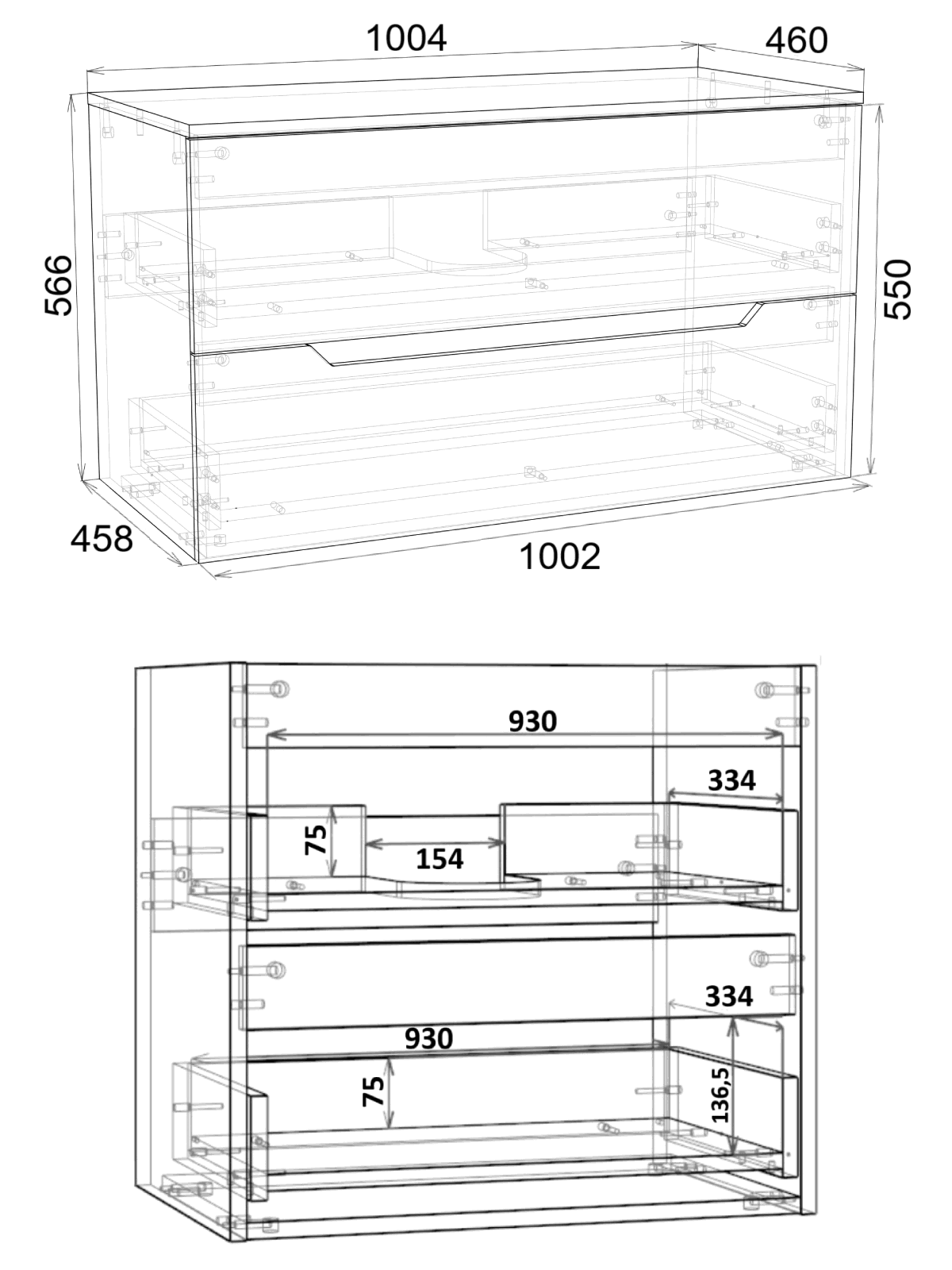 1004
460
566
550
458
1002

930
334
75
154
334
930
75
136,5