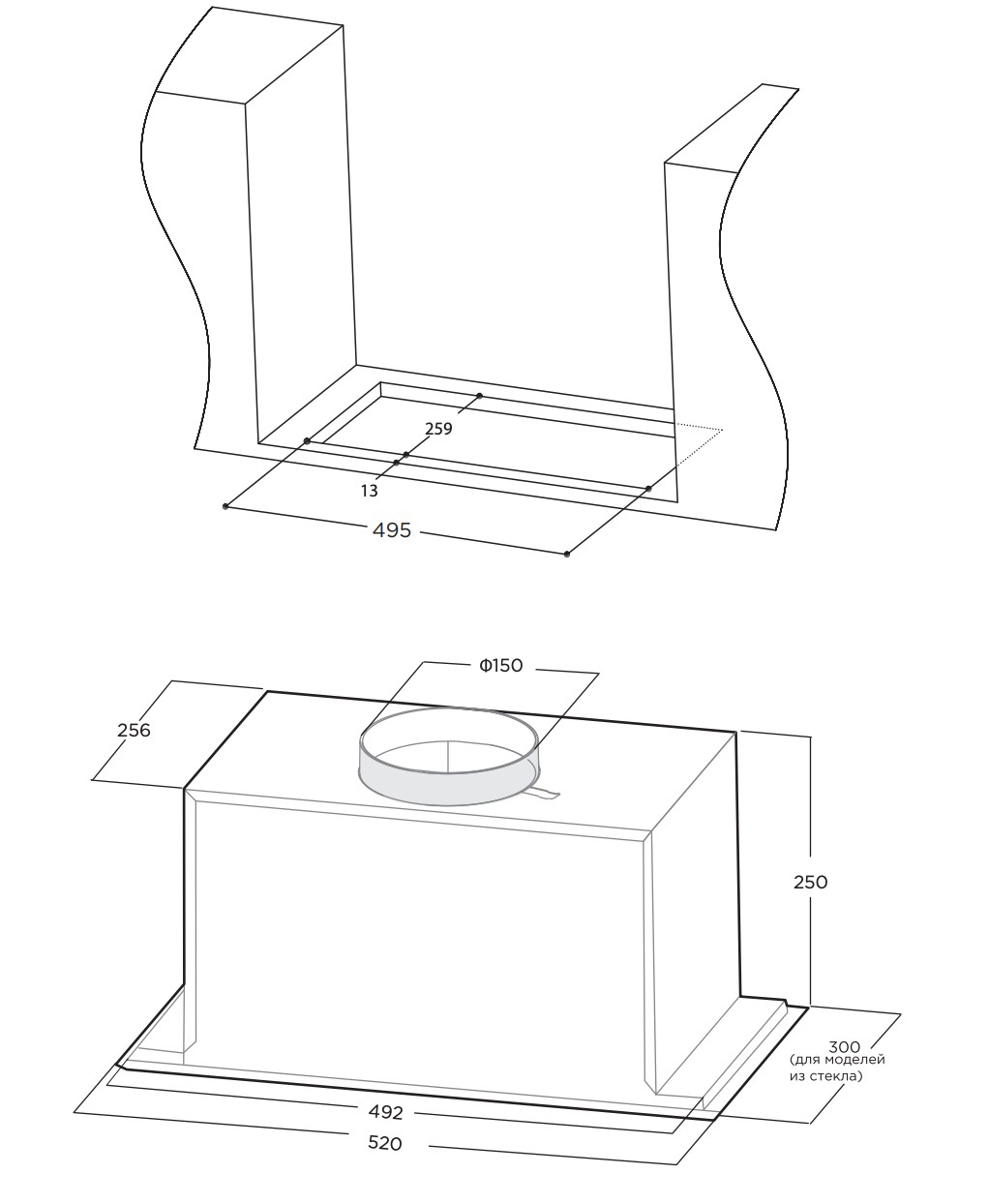 259
13
495

Φ150
256
250
300
(для моделей
из стекла)
492
520