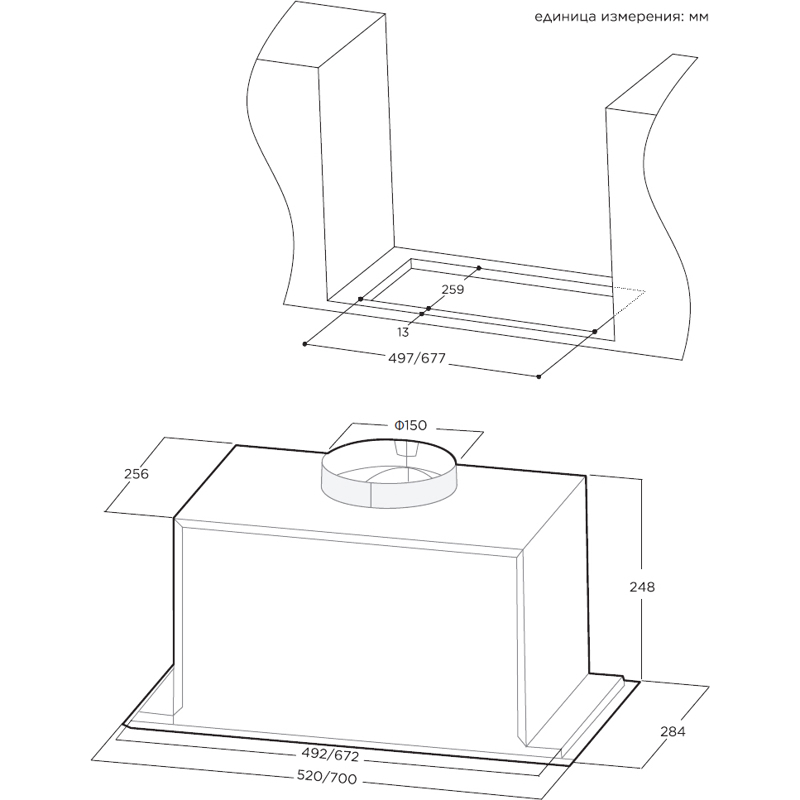 единица измерения: мм

259

13

497/677

Ф150

256

248

284

492/672

520/700