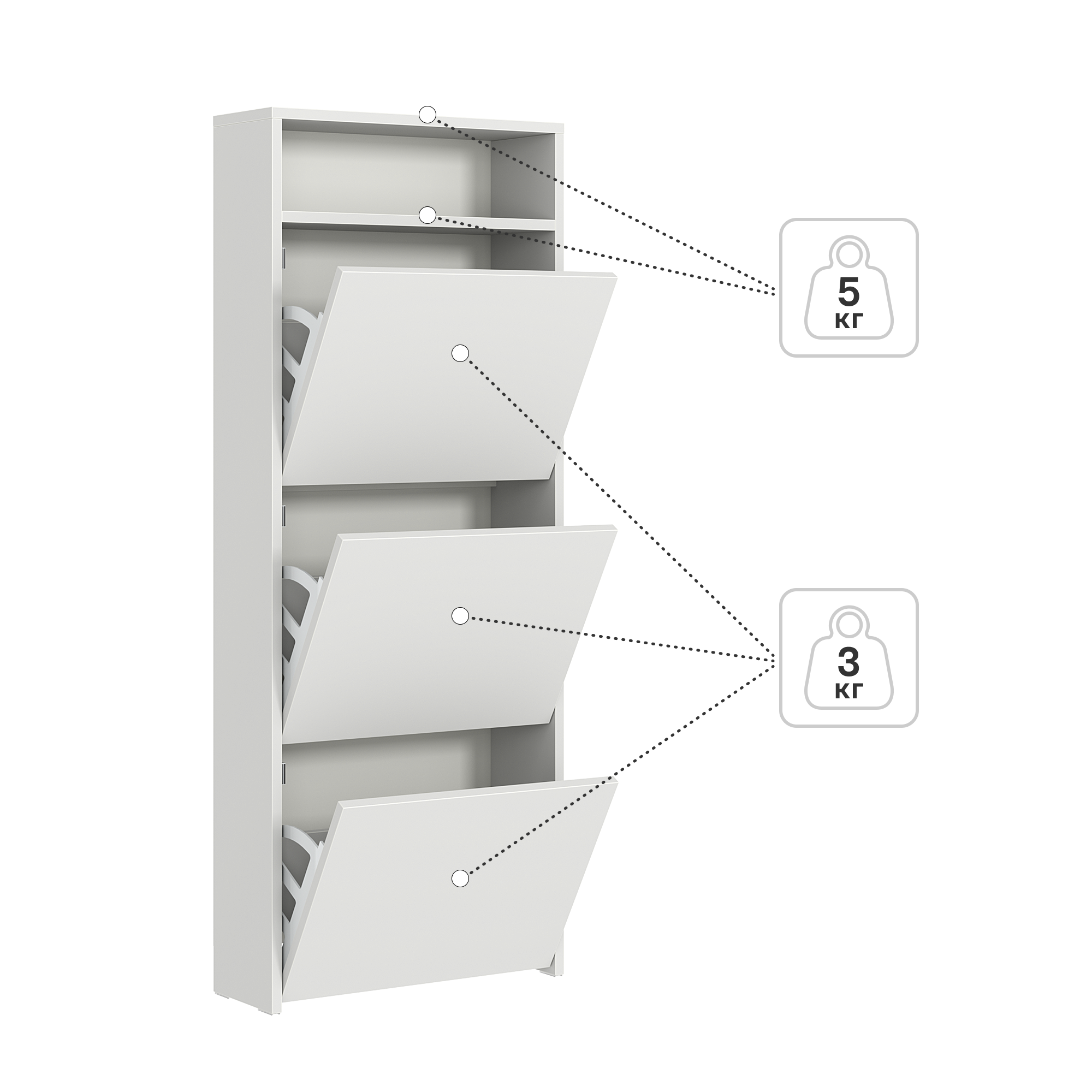 5
кг

3
кг