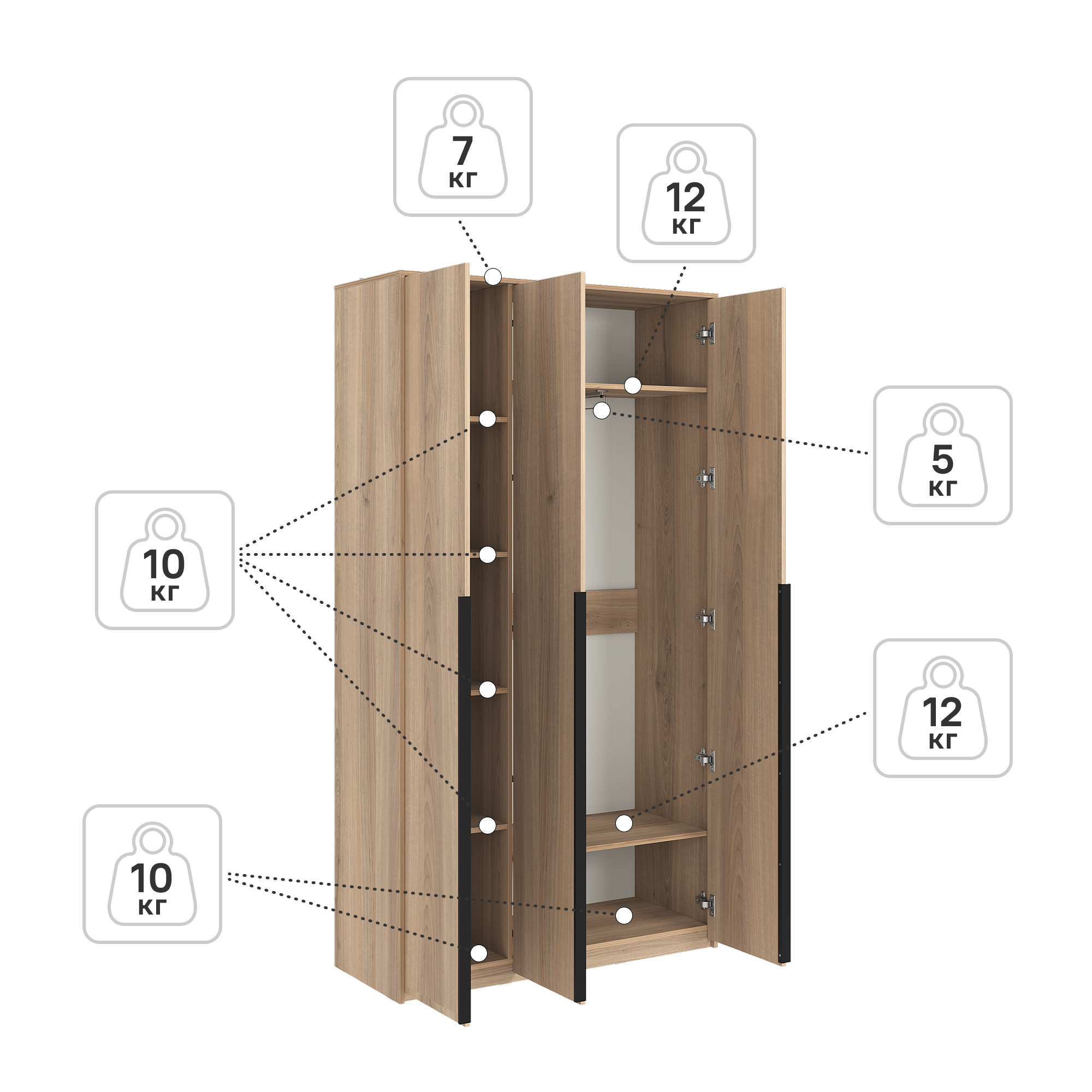 7
кг

12
кг

5
кг

10
кг

12
кг

10
кг