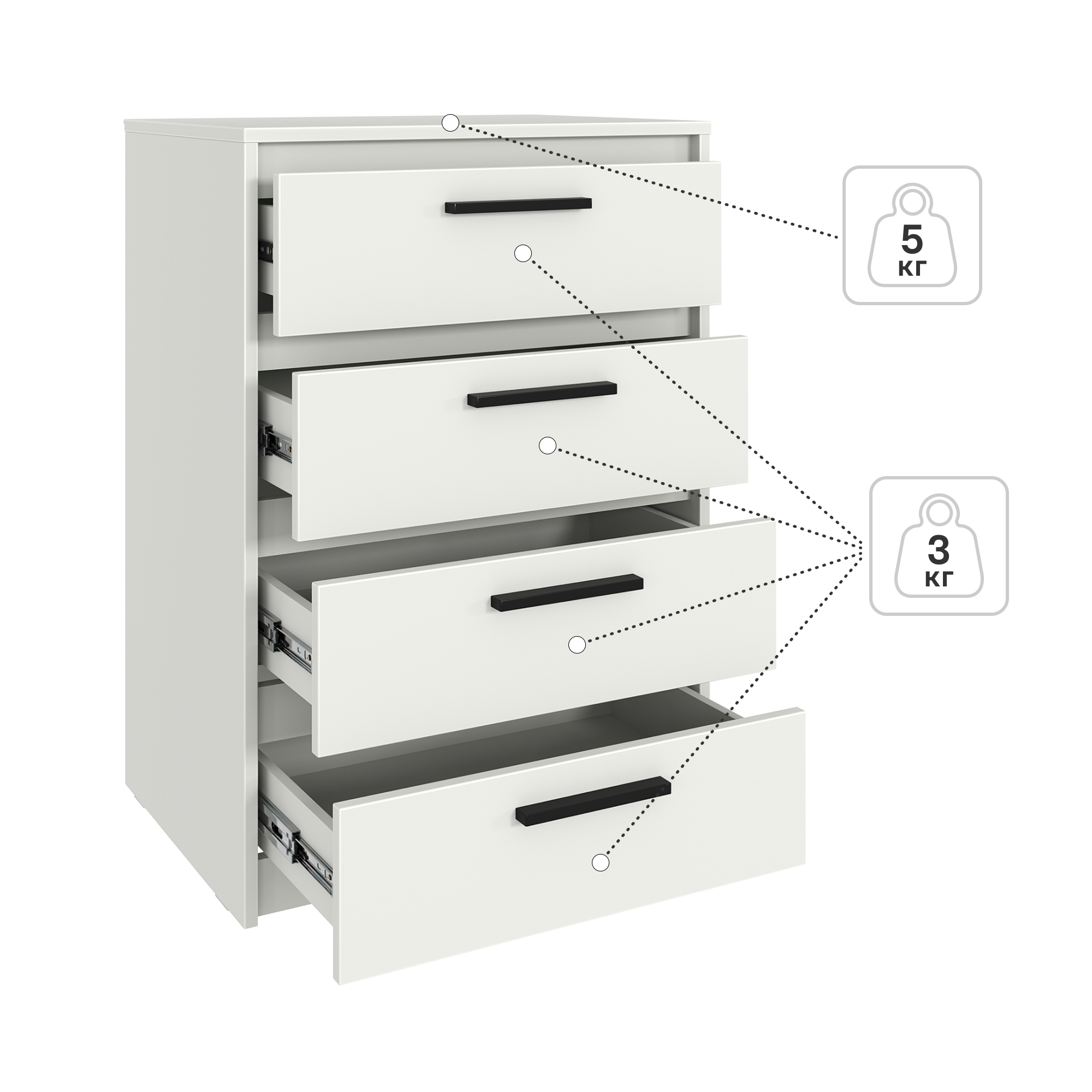 5
кг

3
кг