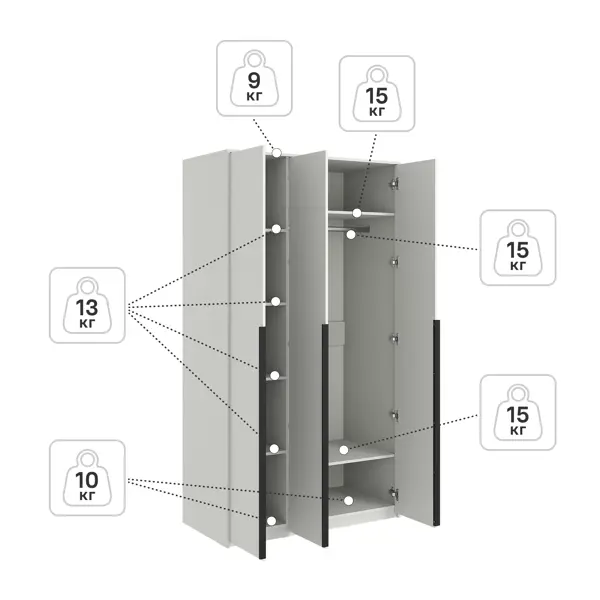 9 кг

15 кг

15 кг

13 кг

15 кг

10 кг