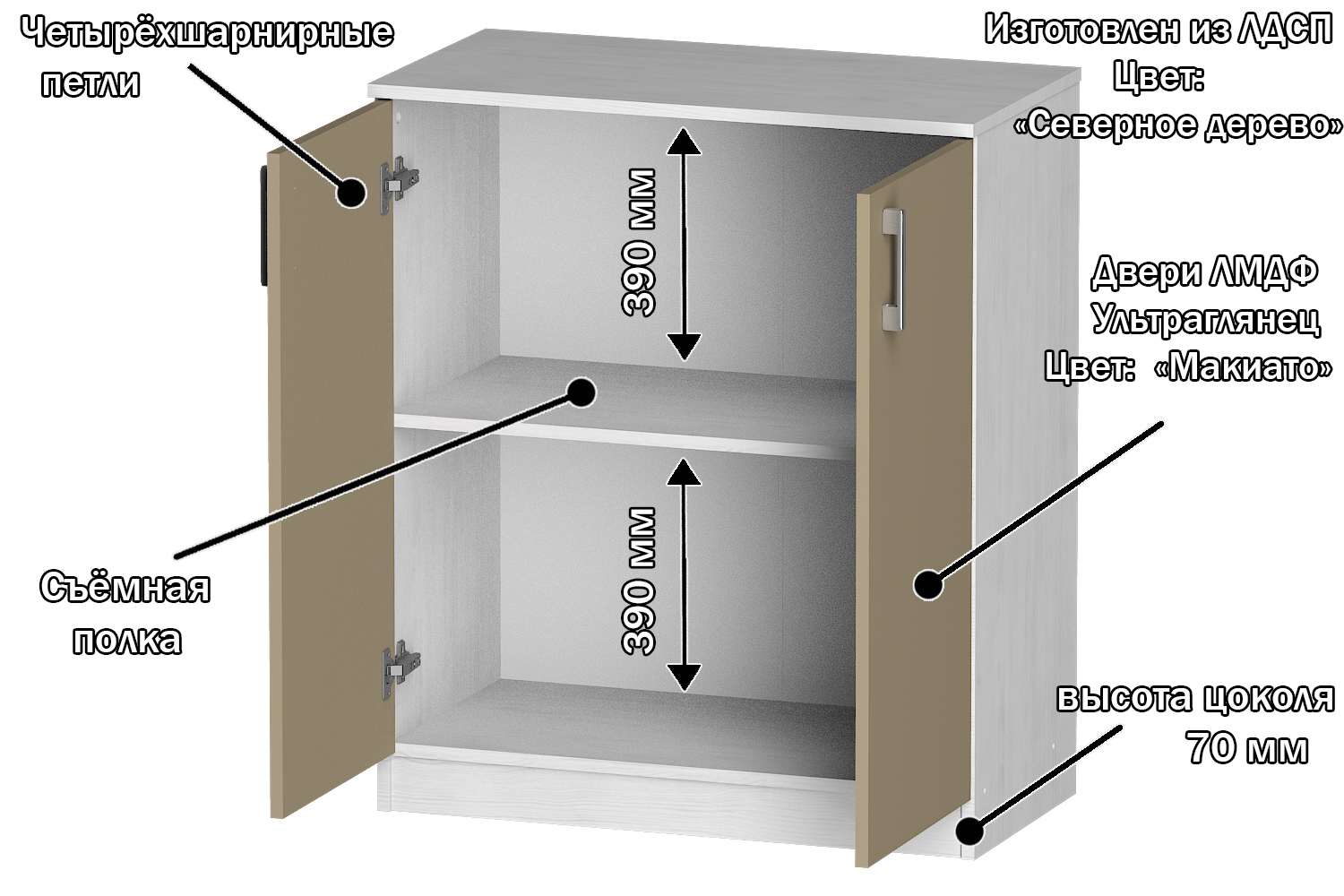 Четырёхшарнирные петли

Изготовлен из ЛДСП
Цвет:
«Северное дерево»

390 мм

Двери ЛМДФ
Ультраглянец
Цвет: «Макиато»

Съёмная полка

390 мм

высота цоколя
70 мм