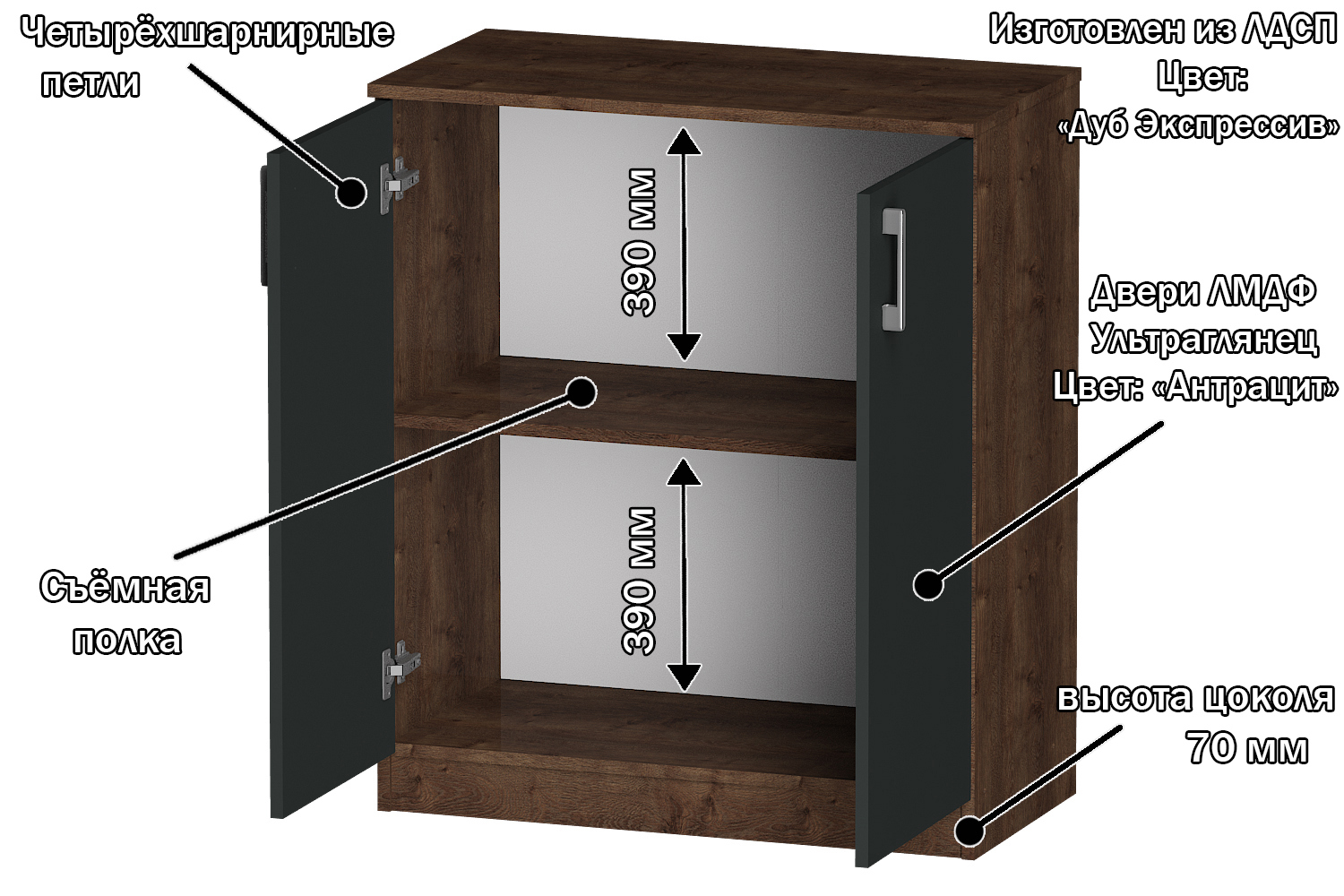 Четырёхшарнирные петли

Изготовлен из ЛДСП
Цвет:
«Дуб Экспрессив»

390 мм

Двери ЛМДФ
Ультраглянец
Цвет: «Антрацит»

Съёмная полка

390 мм

высота цоколя
70 мм