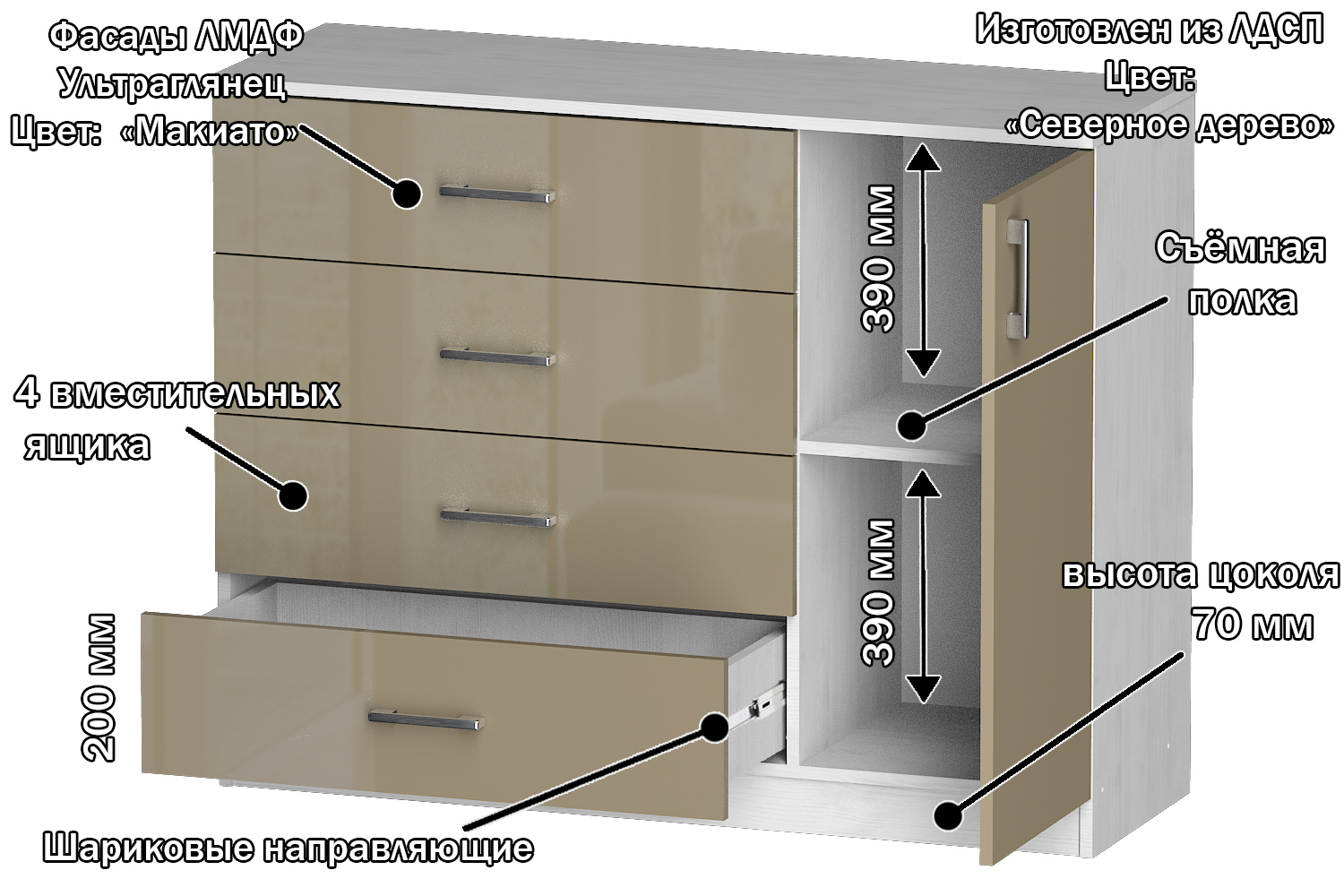 Фасады ЛМДФ
Ультраглянец
Цвет: «Макиато»

Изготовлен из ЛДСП
Цвет:
«Северное дерево»

390 мм

Съёмная
полка

4 вместительных
ящика

390 мм

высота цоколя
70 мм

200 мм

Шариковые направляющие