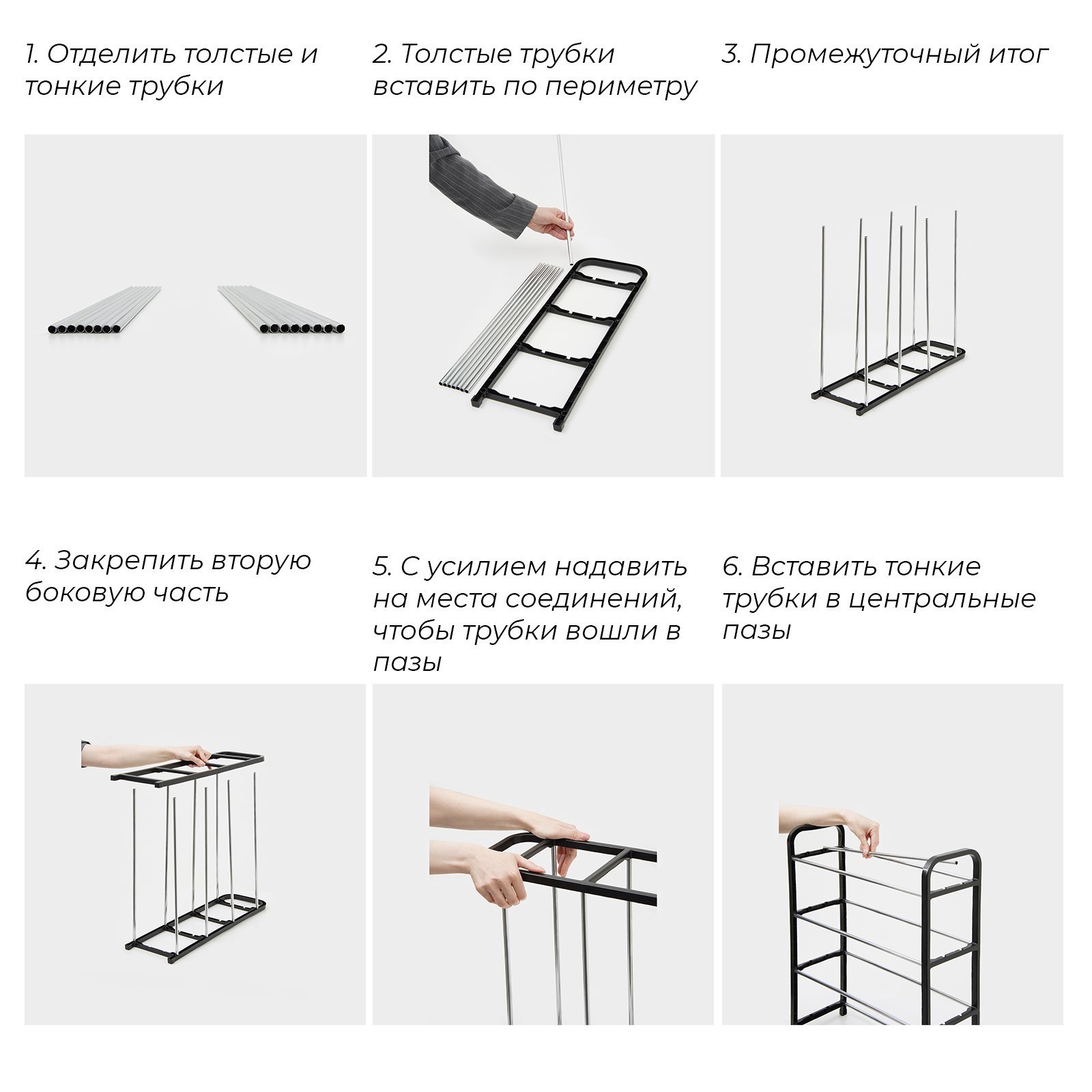 1. Отделить толстые и тонкие трубки

2. Толстые трубки вставить по периметру

3. Промежуточный итог

4. Закрепить вторую боковую часть

5. С усилием надавить на места соединений, чтобы трубки вошли в пазы

6. Вставить тонкие трубки в центральные пазы