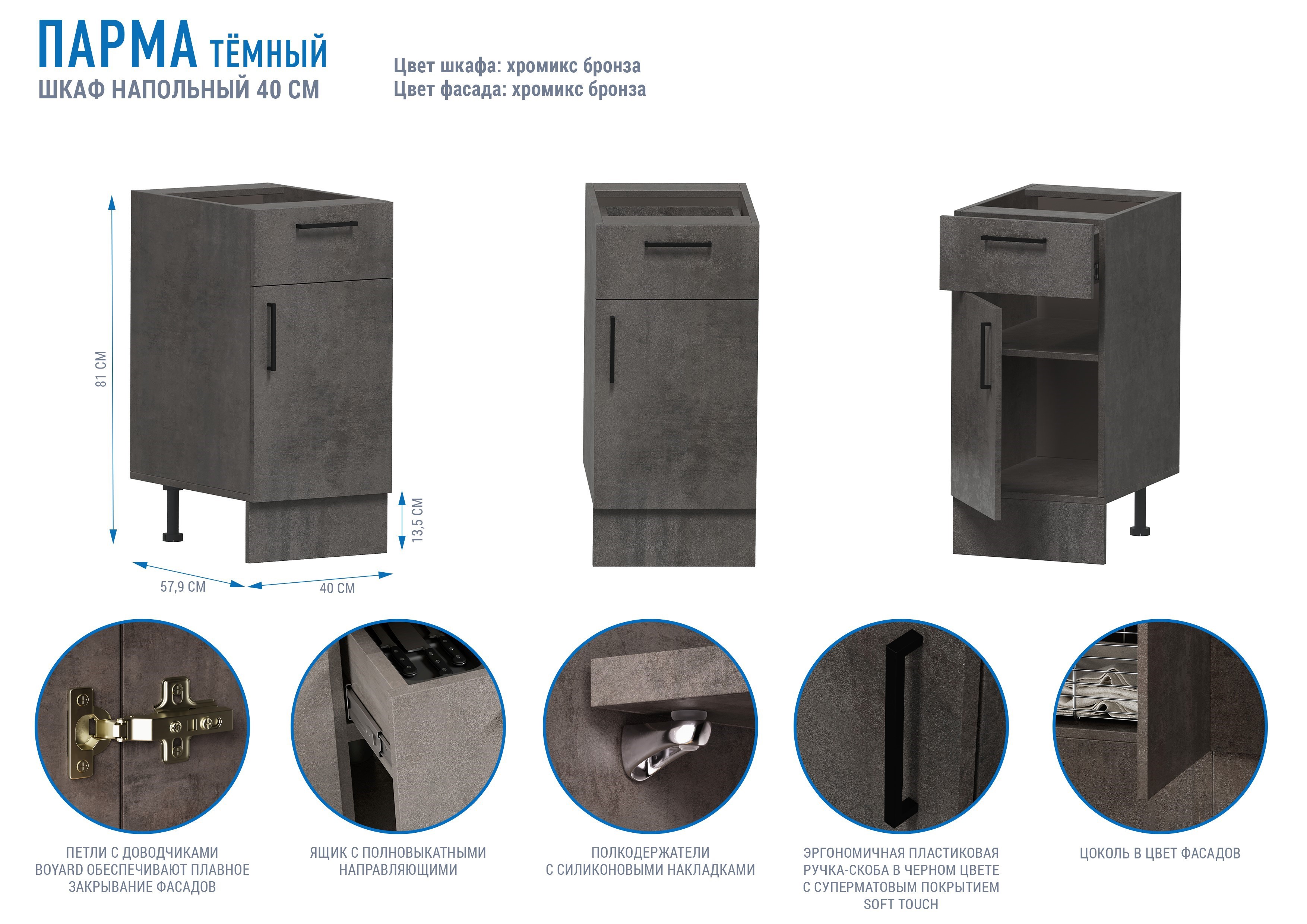 ПАРМА ТЁМНЫЙ
ШКАФ НАПОЛЬНЫЙ 40 СМ

Цвет шкафа: хромикс бронза
Цвет фасада: хромикс бронза

81 СМ

13,5 СМ

57,9 СМ

40 СМ

ПЕТЛИ С ДОВОДЧИКАМИ BOYARD ОБЕСПЕЧИВАЮТ ПЛАВНОЕ ЗАКРЫВАНИЕ ФАСАДОВ

ЯЩИК С ПОЛНОВЫКАТНЫМИ НАПРАВЛЯЮЩИМИ

ПОЛКОДЕРЖАТЕЛИ С СИЛИКОНОВЫМИ НАКЛАДКАМИ

ЭРГОНОМИЧНАЯ ПЛАСТИКОВАЯ РУЧКА-СКОБА В ЧЕРНОМ ЦВЕТЕ С СУПЕРМАТОВЫМ ПОКРЫТИЕМ SOFT TOUCH

ЦОКОЛЬ В ЦВЕТ ФАСАДОВ