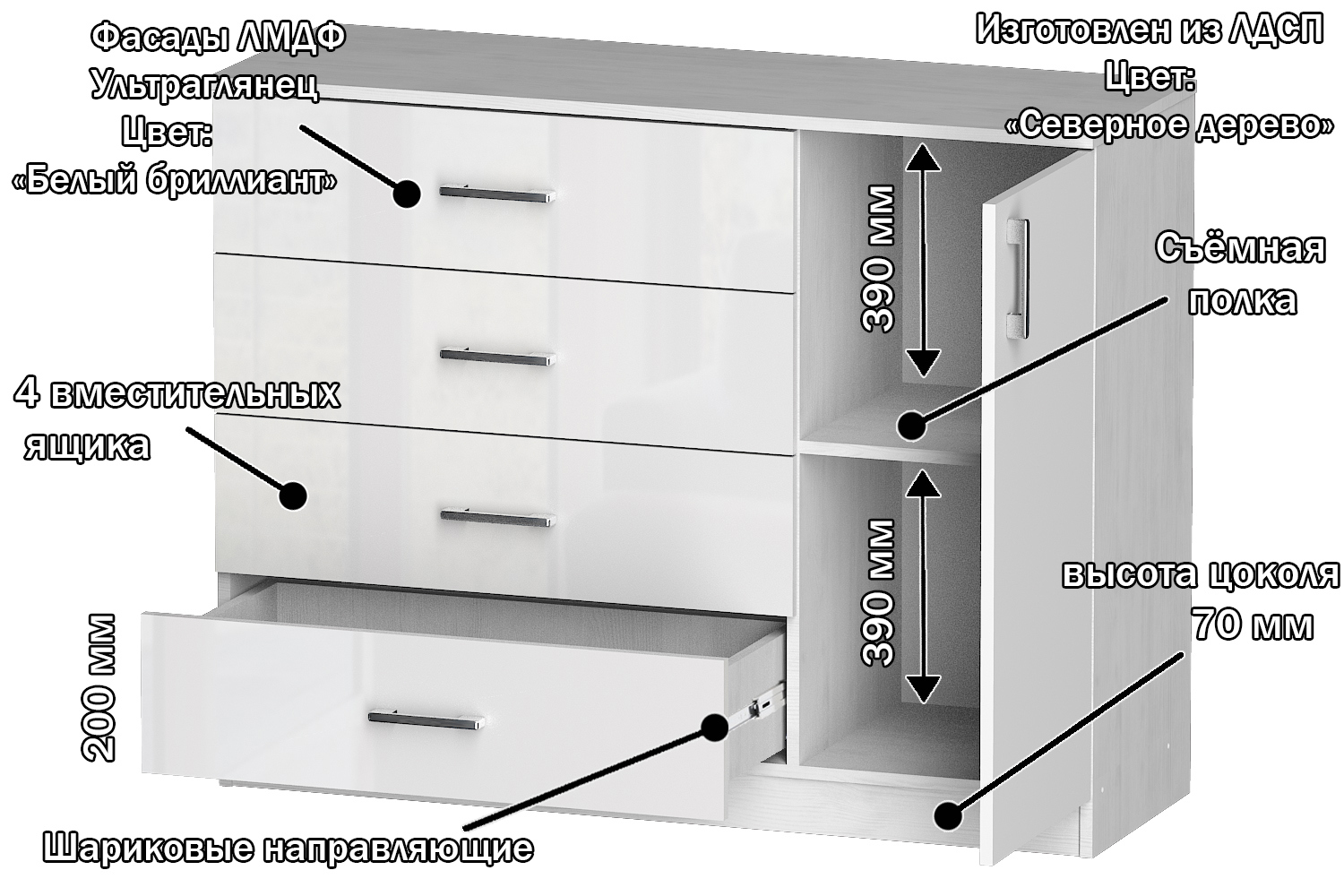 Фасады ЛМДФ
Ультраглянец
Цвет:
«Белый бриллиант»

Изготовлен из ЛДСП
Цвет:
«Северное дерево»

390 мм

Съёмная
полка

4 вместительных
ящика

390 мм

высота цоколя
70 мм

200 мм

Шариковые направляющие