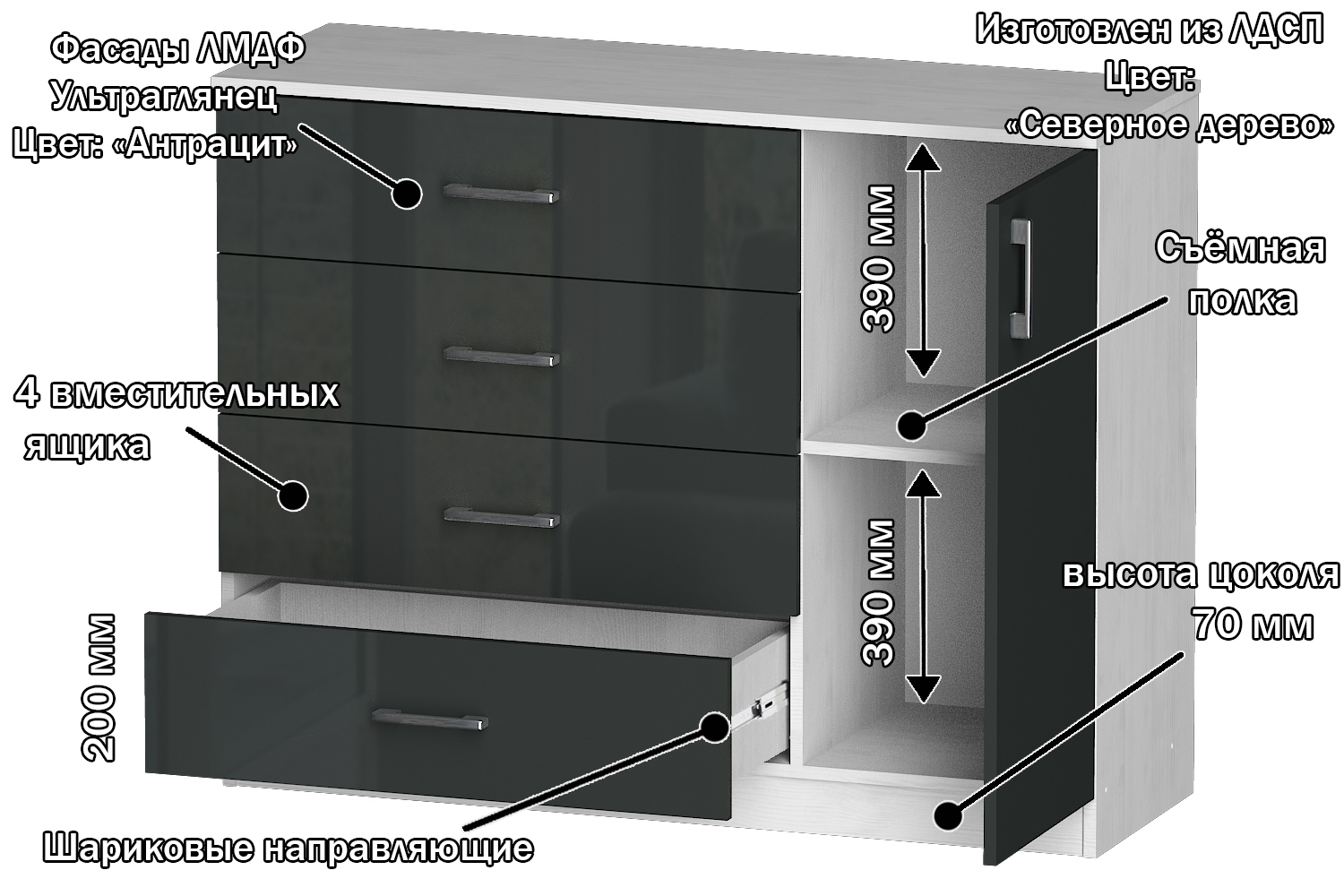 Фасады ЛМДФ
Ультраглянец
Цвет: «Антрацит»

Изготовлен из ЛДСП
Цвет:
«Северное дерево»

390 мм

Съёмная
полка

4 вместительных
ящика

390 мм

высота цоколя
70 мм

200 мм

Шариковые направляющие