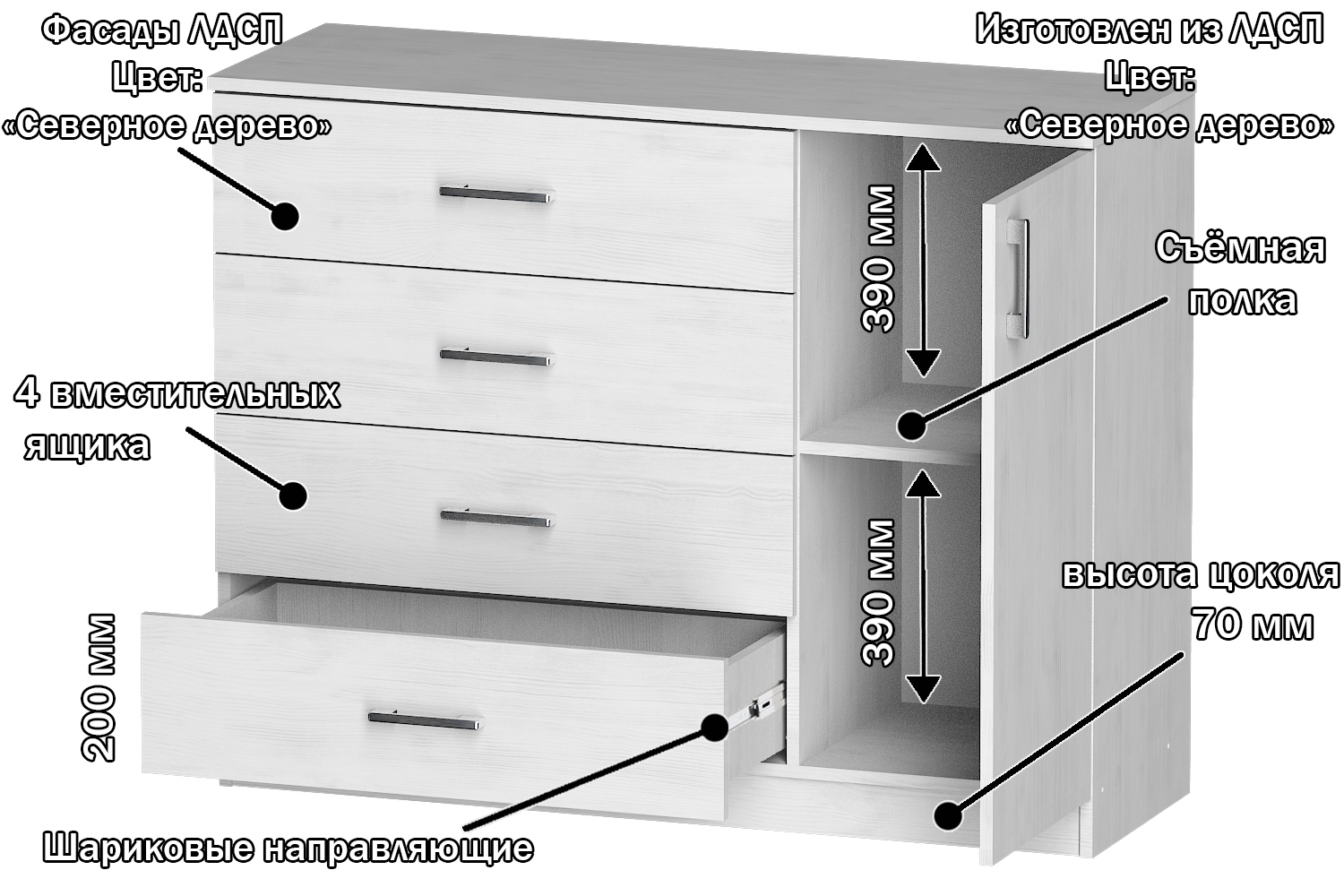 Фасады ЛДСП
Цвет:
«Северное дерево»

Изготовлен из ЛДСП
Цвет:
«Северное дерево»

390 мм

Съёмная
полка

4 вместительных
ящика

390 мм

высота цоколя
70 мм

200 мм

Шариковые направляющие