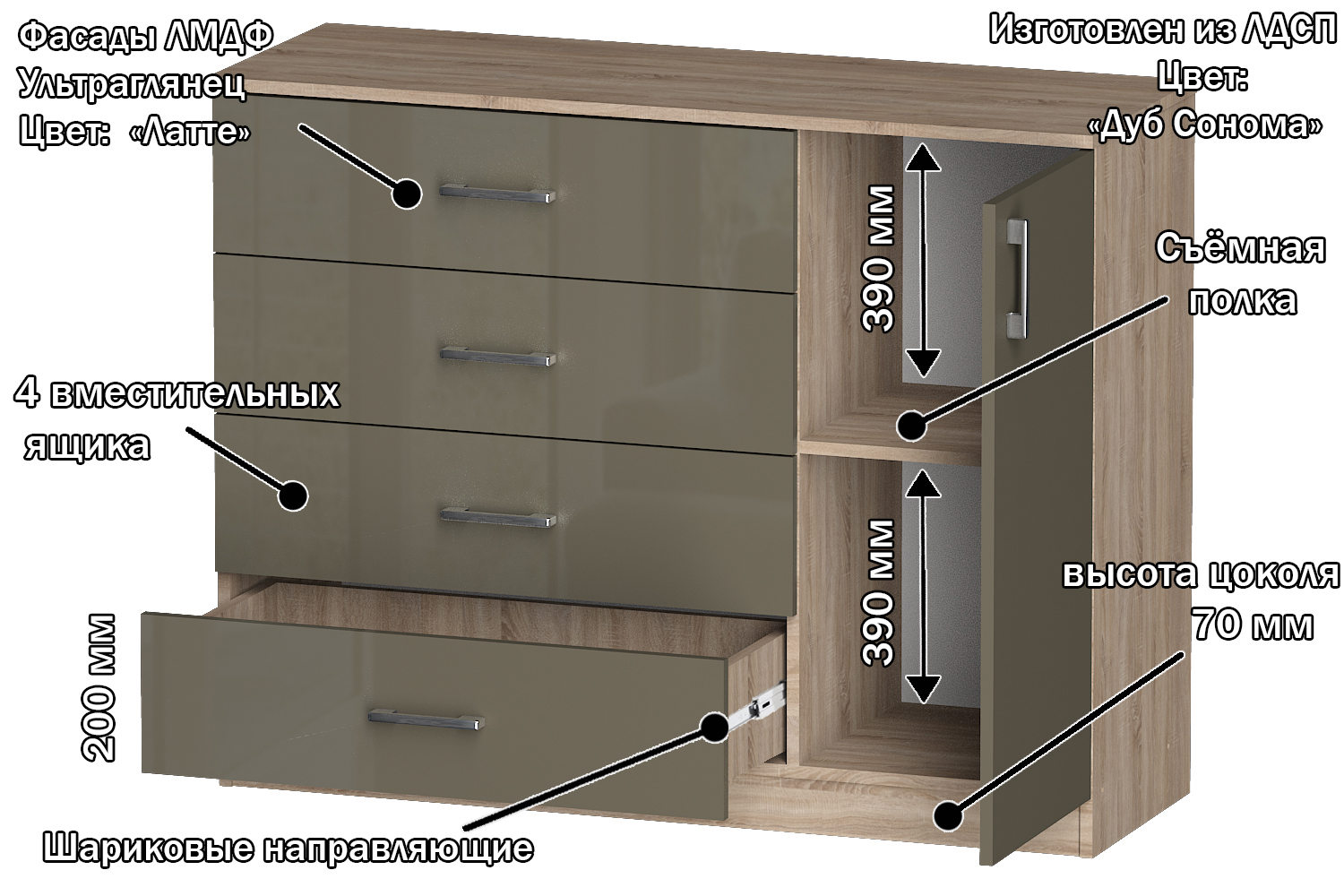 Фасады ЛМДФ
Ультраглянец
Цвет: «Латте»

Изготовлен из ЛДСП
Цвет:
«Дуб Сонома»

390 мм

Съёмная
полка

4 вместительных
ящика

390 мм

высота цоколя
70 мм

200 мм

Шариковые направляющие