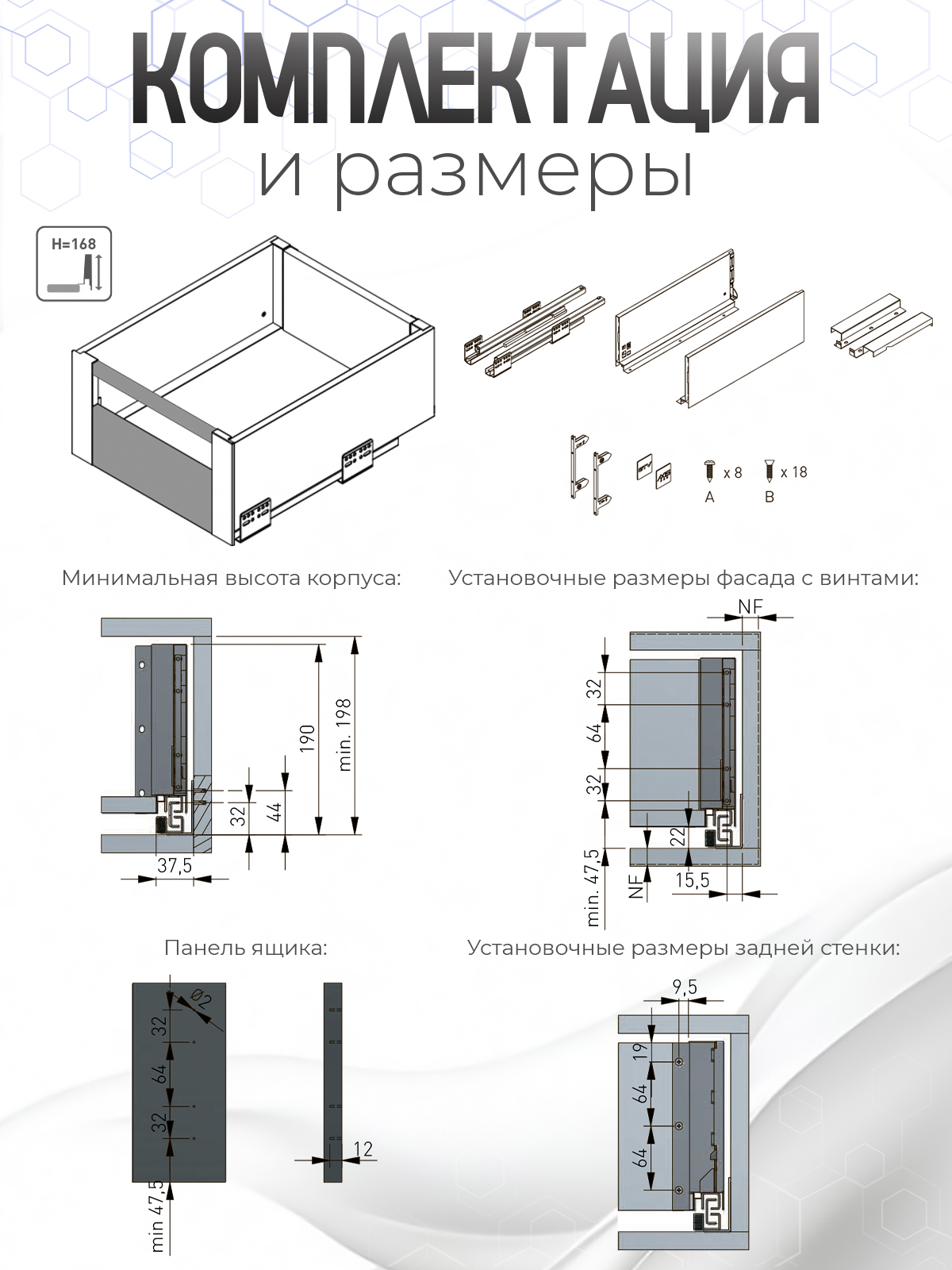 КОМПЛЕКТАЦИЯ
и размеры

H=168

x 8
A
x 18
B

Минимальная высота корпуса:

190
min. 198
32
44
37,5

Установочные размеры фасада с винтами:

NF
32
64
32
22
min. 47,5
NF
15,5

Панель ящика:

Ø2
32
64
32
min 47,5
12

Установочные размеры задней стенки:

9,5
19
64
64