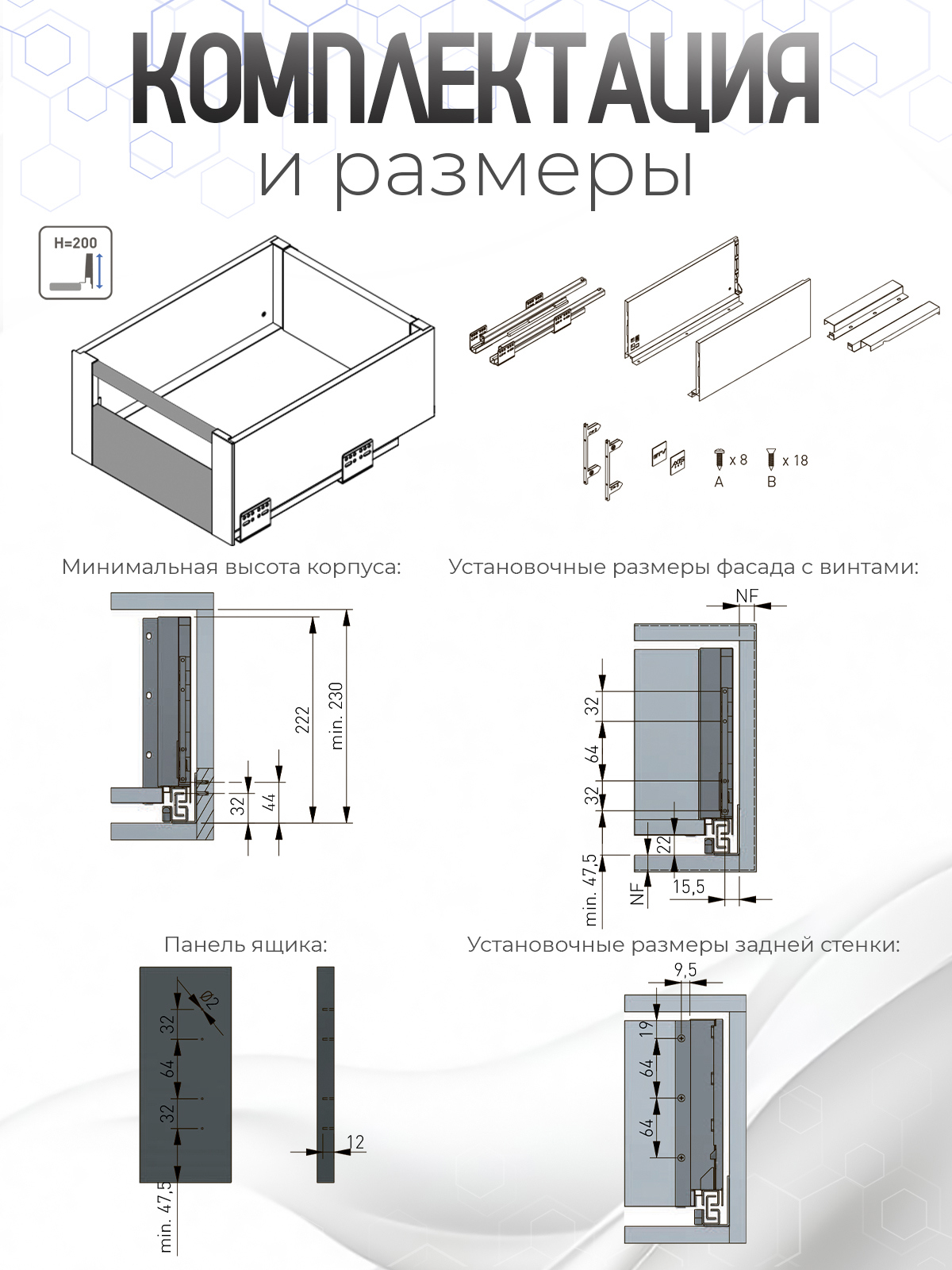 КОМПЛЕКТАЦИЯ
и размеры

H=200

x 8
A
x 18
B

Минимальная высота корпуса:

222
min. 230
32
44

Установочные размеры фасада с винтами:

NF
32
64
32
22
min. 47,5
NF
15,5

Панель ящика:

Ø2
32
64
32
min. 47,5
12

Установочные размеры задней стенки:

9,5
19
64
64