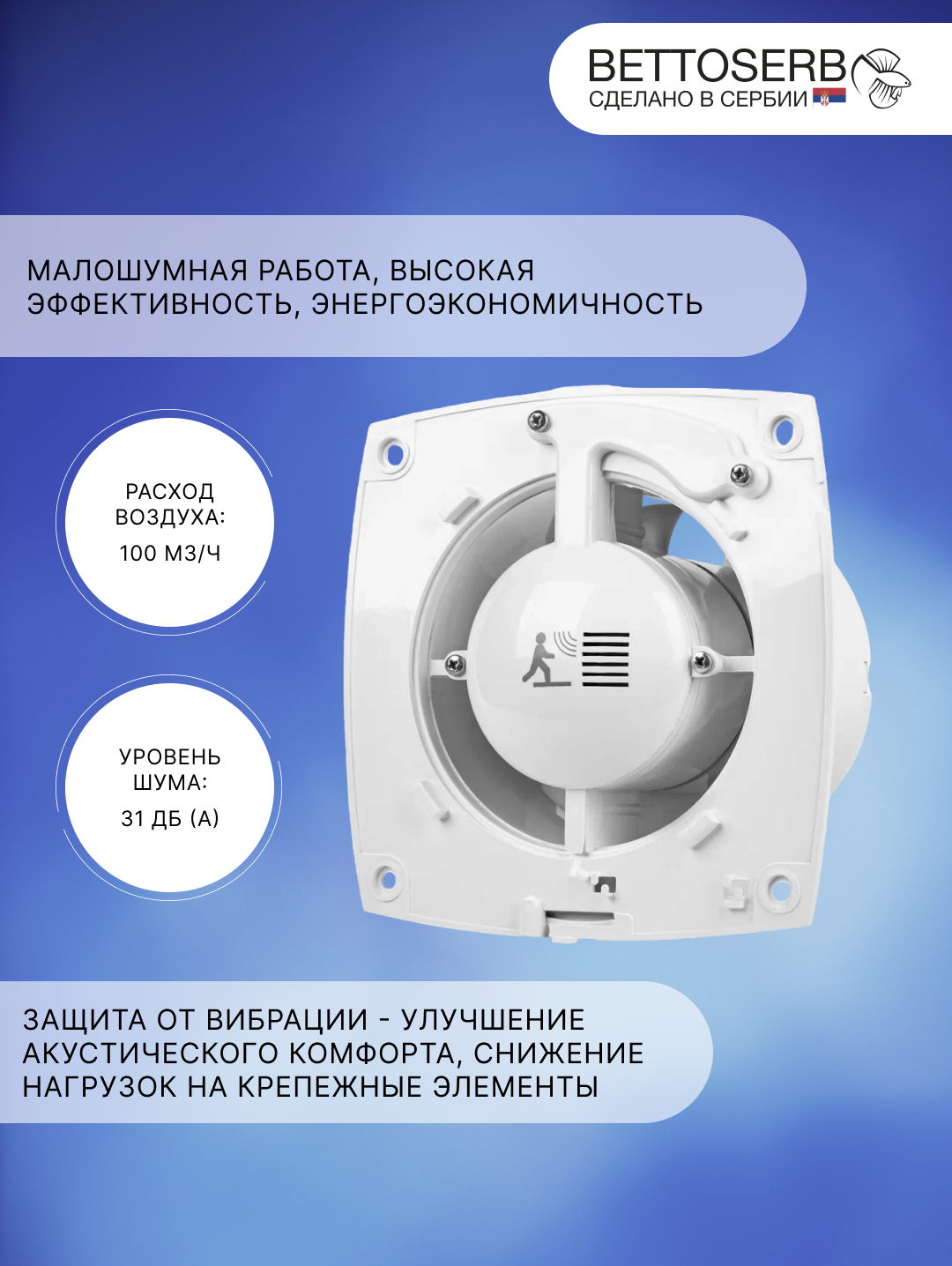 BETTOSERB
СДЕЛАНО В СЕРБИИ

МАЛОШУМНАЯ РАБОТА, ВЫСОКАЯ ЭФФЕКТИВНОСТЬ, ЭНЕРГОЭКОНОМИЧНОСТЬ

РАСХОД ВОЗДУХА:
100 М3/Ч

УРОВЕНЬ ШУМА:
31 ДБ (А)

ЗАЩИТА ОТ ВИБРАЦИИ - УЛУЧШЕНИЕ АКУСТИЧЕСКОГО КОМФОРТА, СНИЖЕНИЕ НАГРУЗОК НА КРЕПЕЖНЫЕ ЭЛЕМЕНТЫ