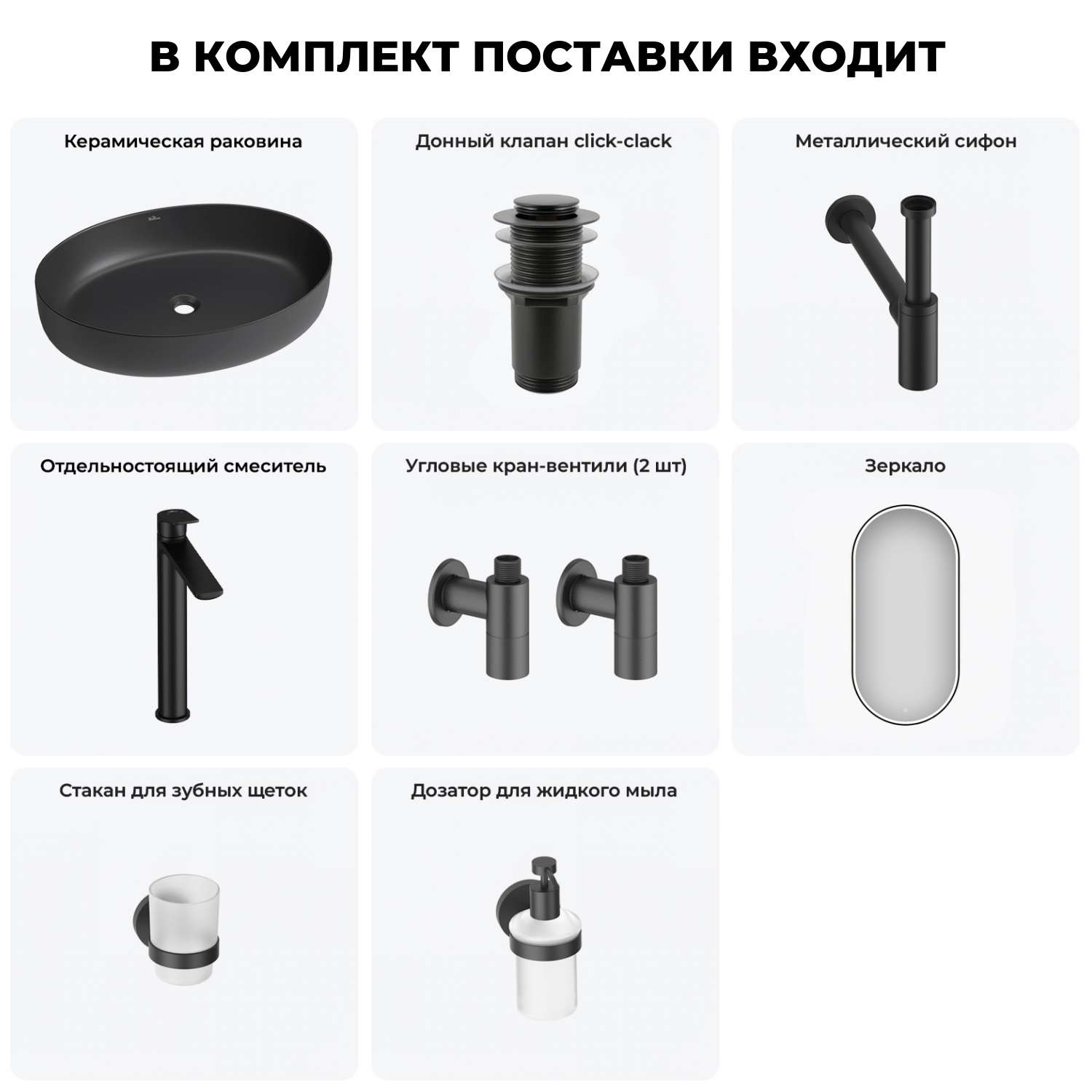 В КОМПЛЕКТ ПОСТАВКИ ВХОДИТ

Керамическая раковина

Донный клапан click-clack

Металлический сифон

Отдельностоящий смеситель

Угловые кран-вентили (2 шт)

Зеркало

Стакан для зубных щеток

Дозатор для жидкого мыла