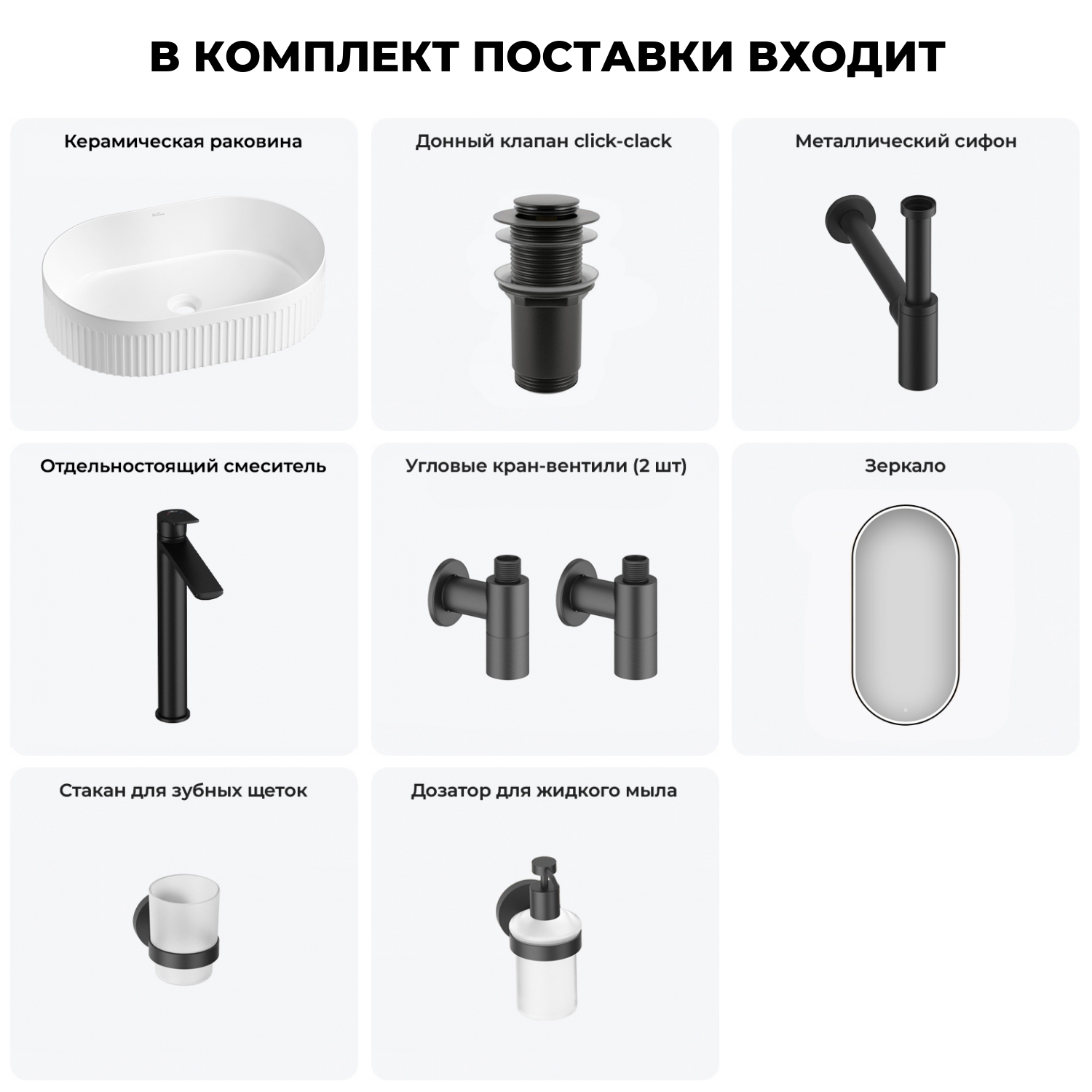 В КОМПЛЕКТ ПОСТАВКИ ВХОДИТ

Керамическая раковина

Донный клапан click-clack

Металлический сифон

Отдельностоящий смеситель

Угловые кран-вентили (2 шт)

Зеркало

Стакан для зубных щеток

Дозатор для жидкого мыла