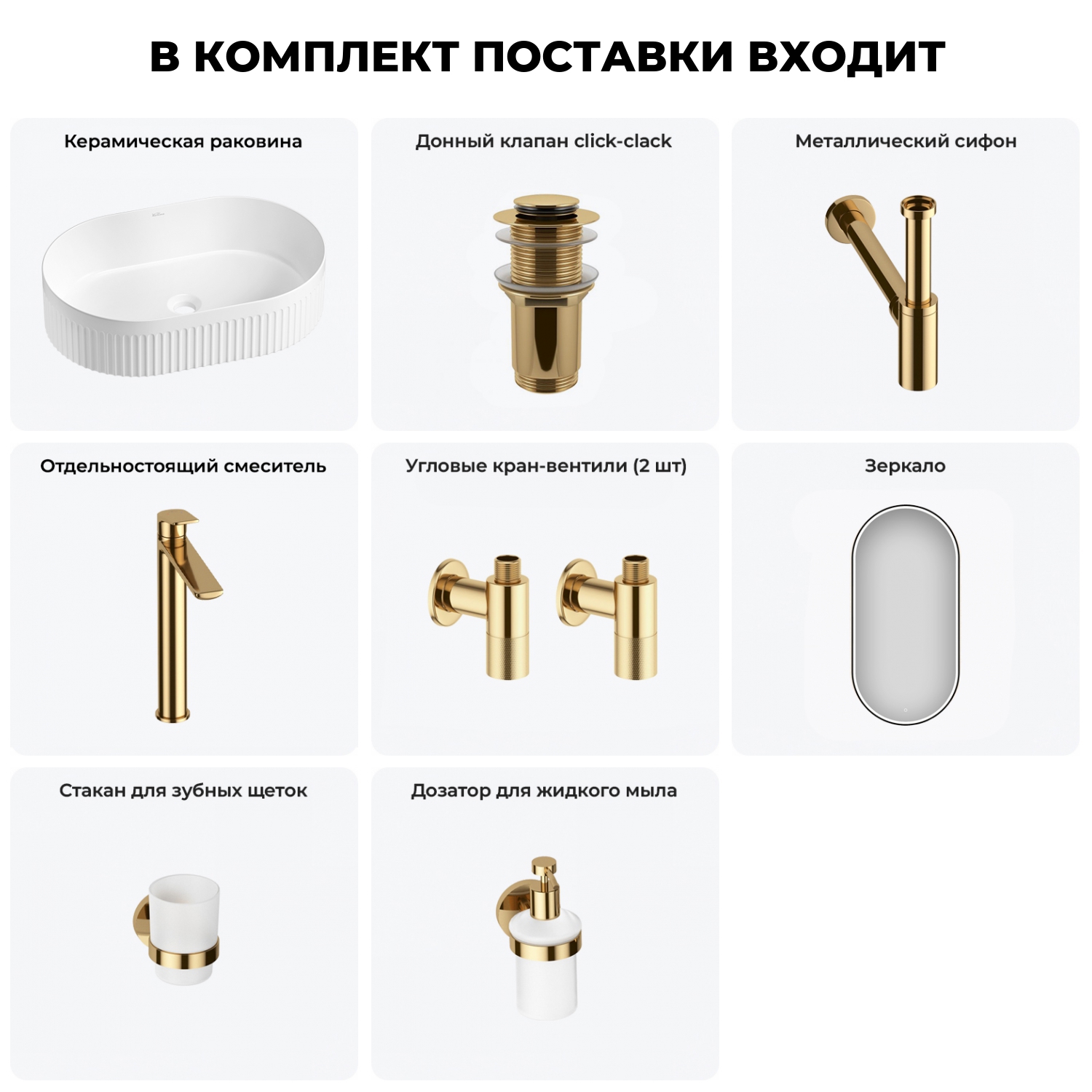 В КОМПЛЕКТ ПОСТАВКИ ВХОДИТ

Керамическая раковина

Донный клапан click-clack

Металлический сифон

Отдельностоящий смеситель

Угловые кран-вентили (2 шт)

Зеркало

Стакан для зубных щеток

Дозатор для жидкого мыла