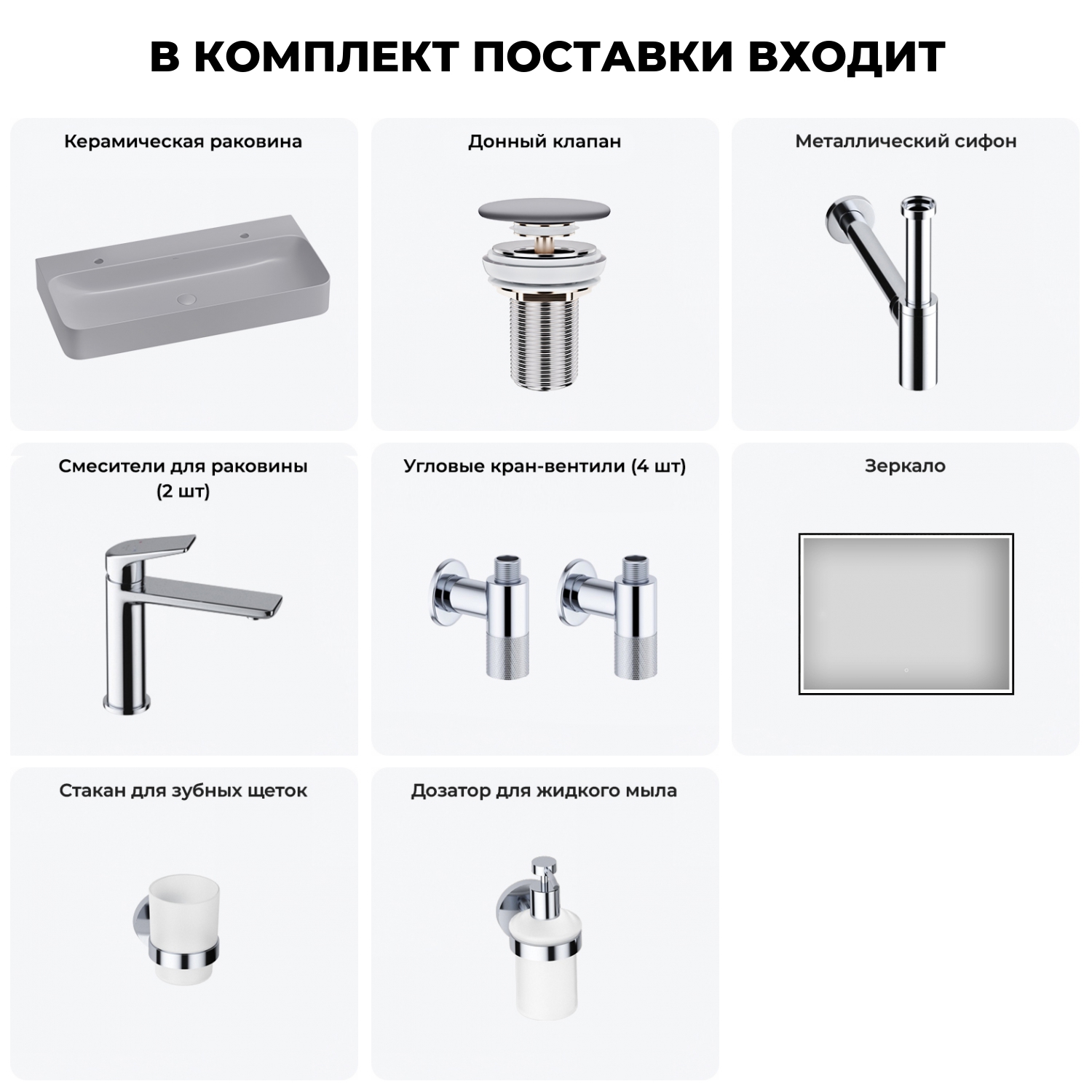 В КОМПЛЕКТ ПОСТАВКИ ВХОДИТ

Керамическая раковина

Донный клапан

Металлический сифон

Смесители для раковины (2 шт)

Угловые кран-вентили (4 шт)

Зеркало

Стакан для зубных щеток

Дозатор для жидкого мыла