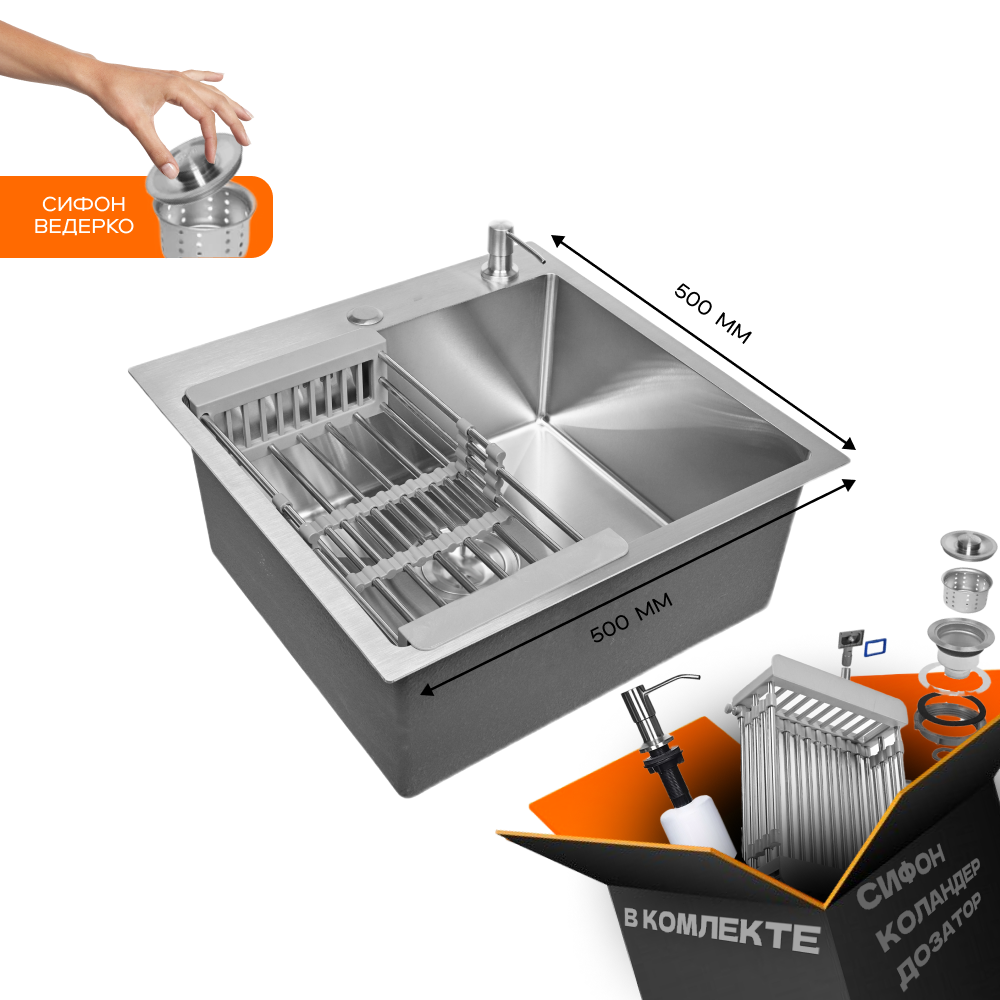 СИФОН ВЕДЕРКО

500 ММ

500 ММ

В КОМЛЕКТЕ

СИФОН
КОЛАНДЕР
ДОЗАТОР