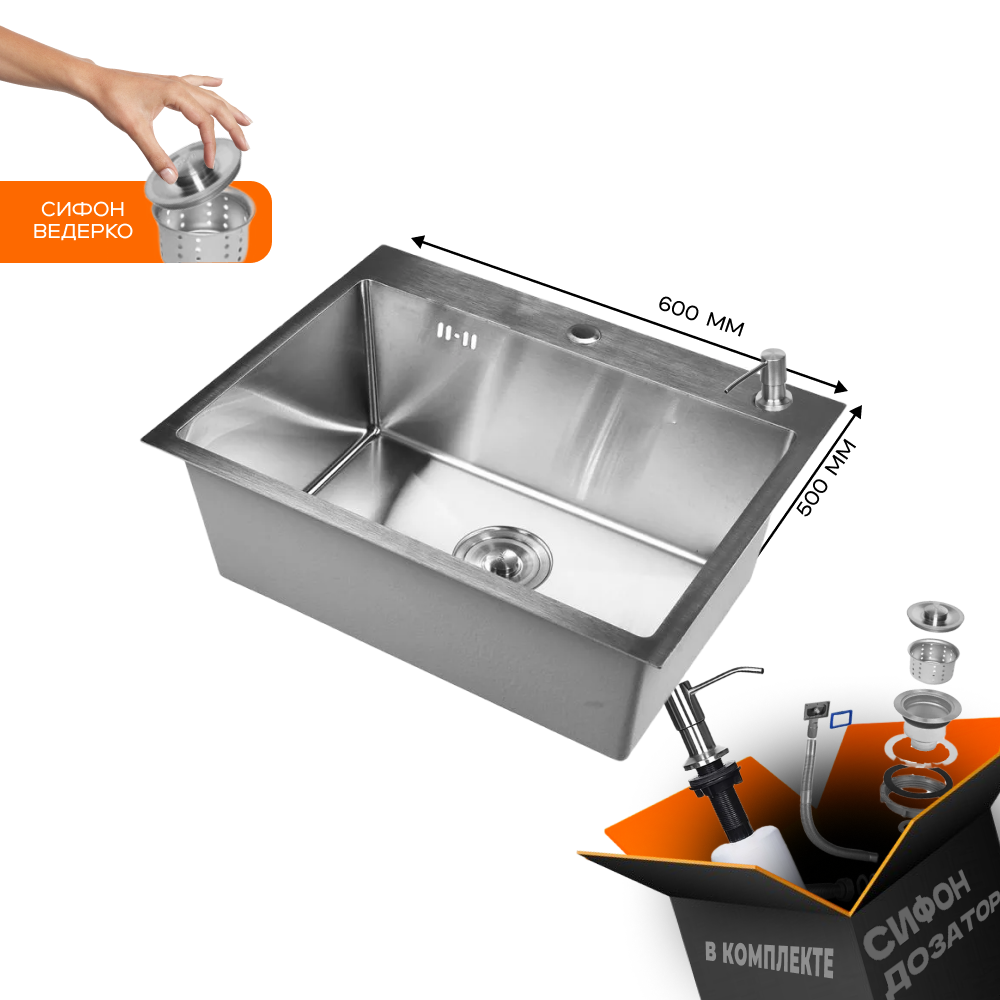 СИФОН
ВЕДЕРКО

600 ММ

500 ММ

В КОМПЛЕКТЕ

СИФОН
ДОЗАТОР