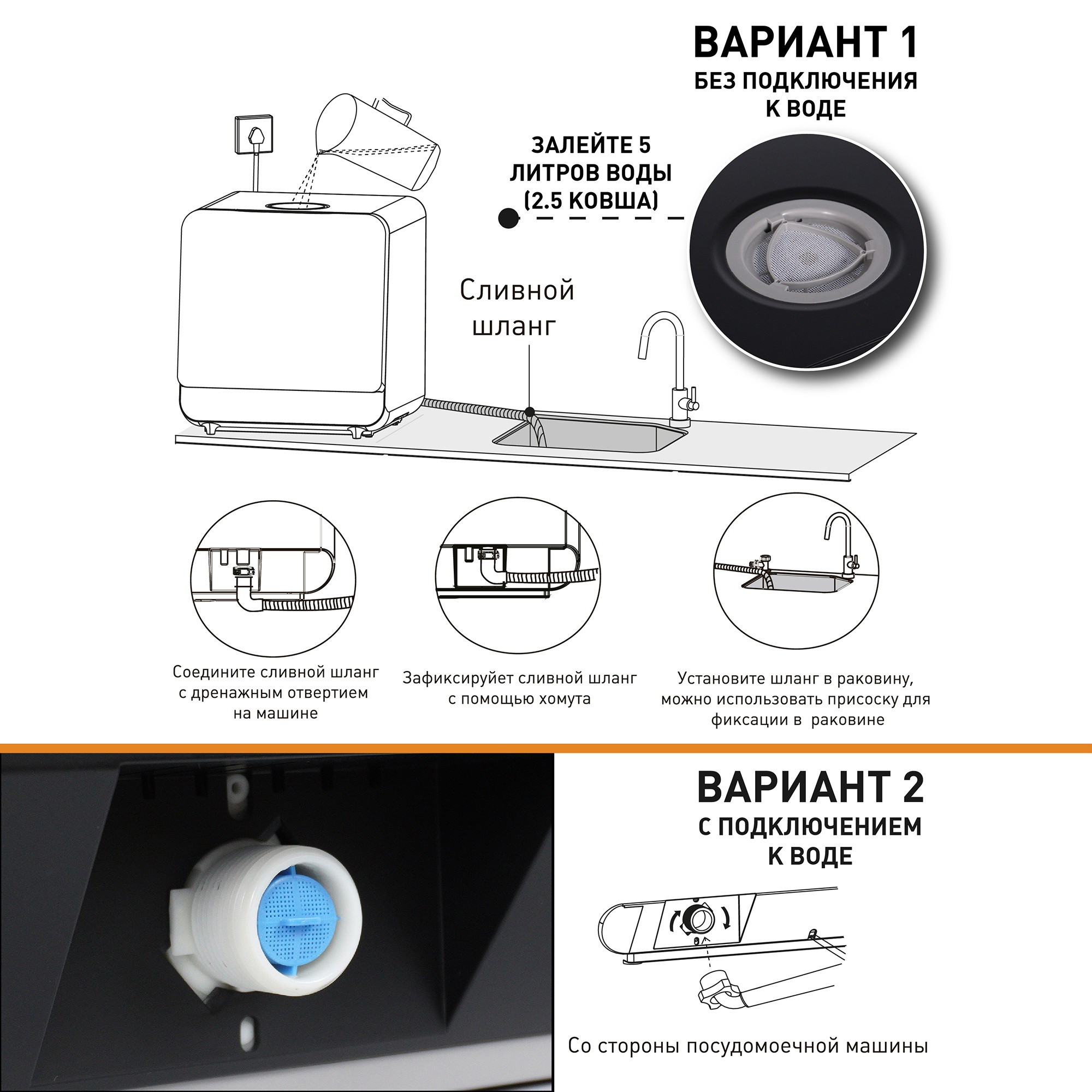 ВАРИАНТ 1
БЕЗ ПОДКЛЮЧЕНИЯ К ВОДЕ

ЗАЛЕЙТЕ 5 ЛИТРОВ ВОДЫ (2.5 КОВША)

Сливной шланг

Соедините сливной шланг с дренажным отвертием на машине

Зафиксируйет сливной шланг с помощью хомута

Установите шланг в раковину, можно использовать присоску для фиксации в раковине

ВАРИАНТ 2
С ПОДКЛЮЧЕНИЕМ К ВОДЕ

Со стороны посудомоечной машины