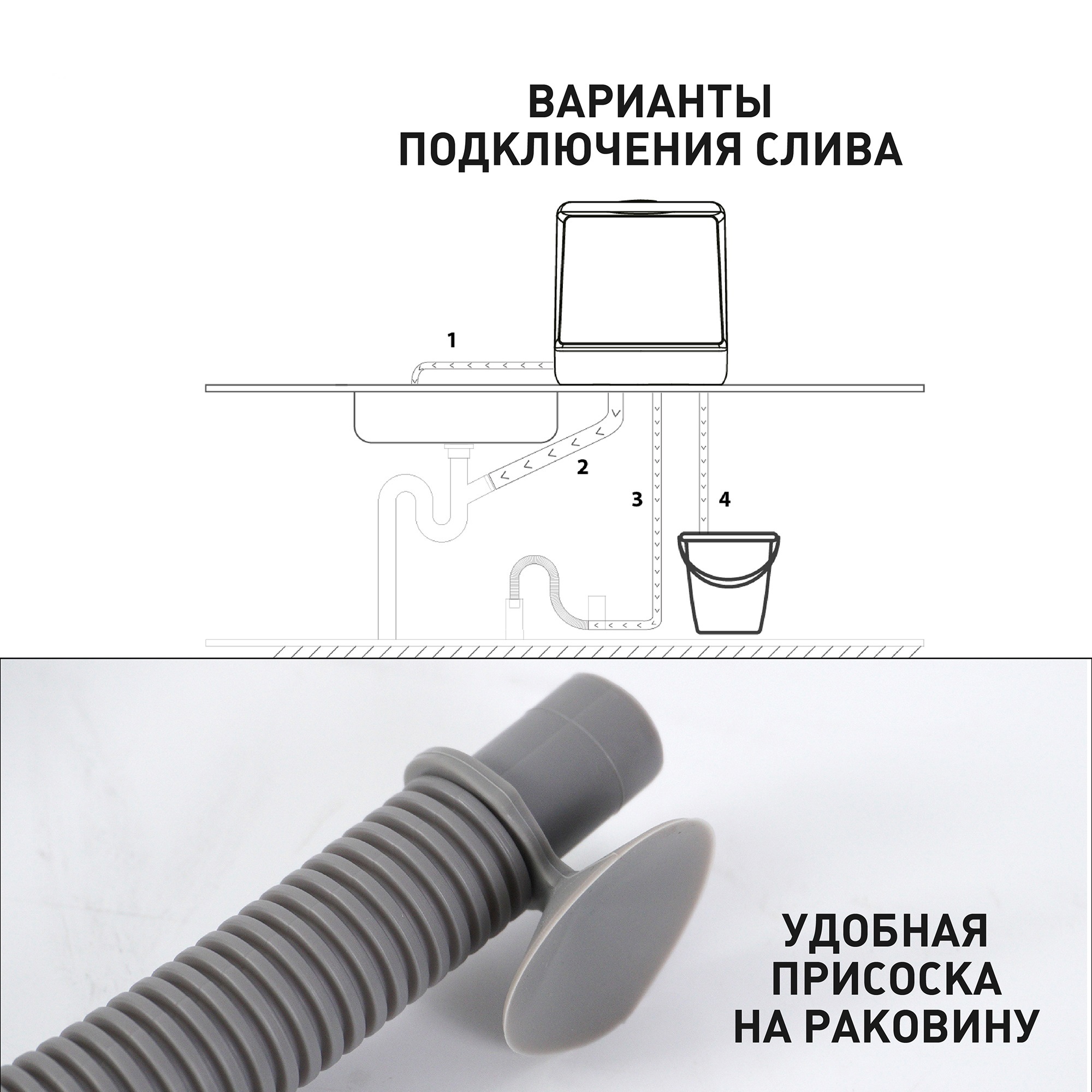 ВАРИАНТЫ
ПОДКЛЮЧЕНИЯ СЛИВА

1

2

3

4

УДОБНАЯ
ПРИСОСКА
НА РАКОВИНУ