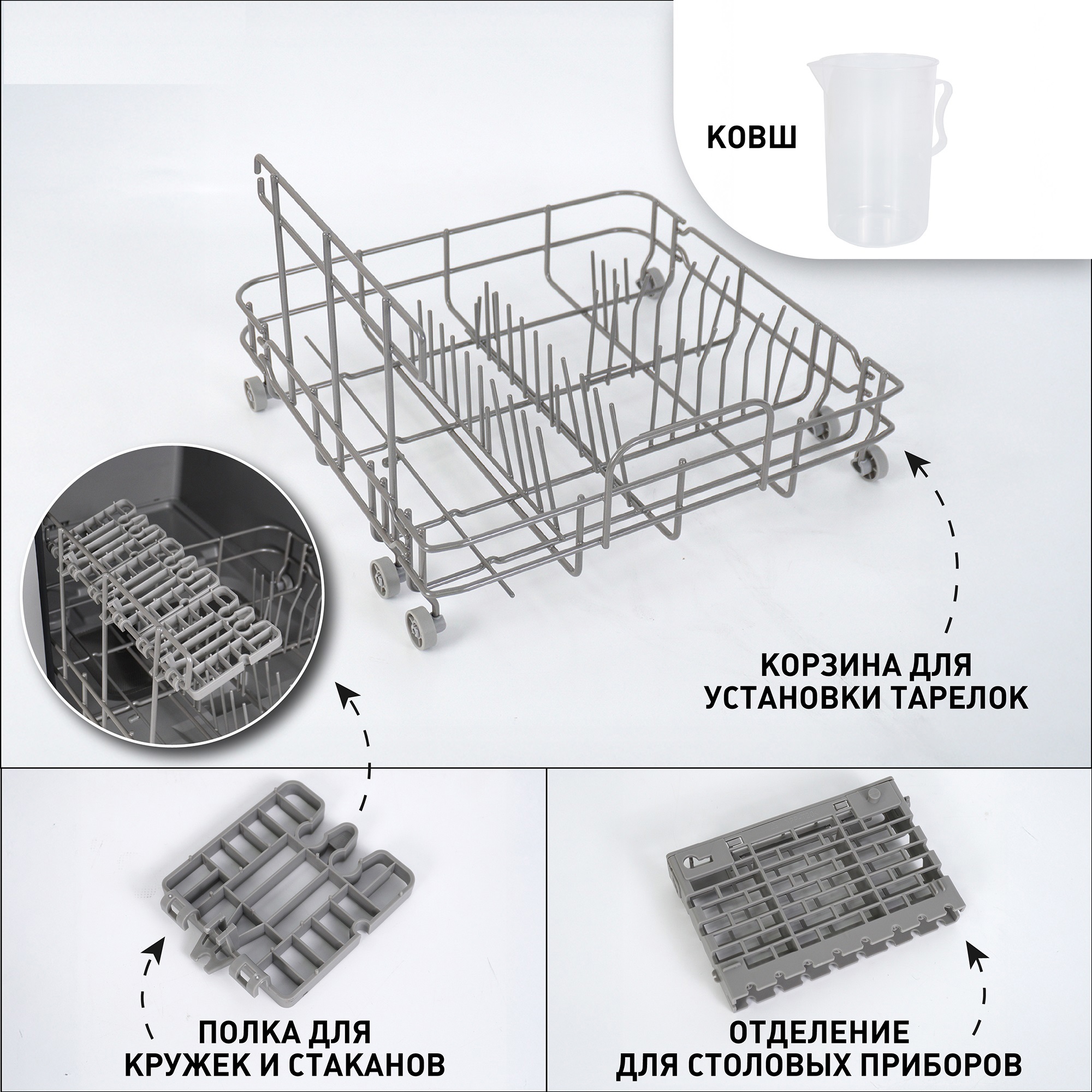 КОВШ

КОРЗИНА ДЛЯ УСТАНОВКИ ТАРЕЛОК

ПОЛКА ДЛЯ КРУЖЕК И СТАКАНОВ

ОТДЕЛЕНИЕ ДЛЯ СТОЛОВЫХ ПРИБОРОВ