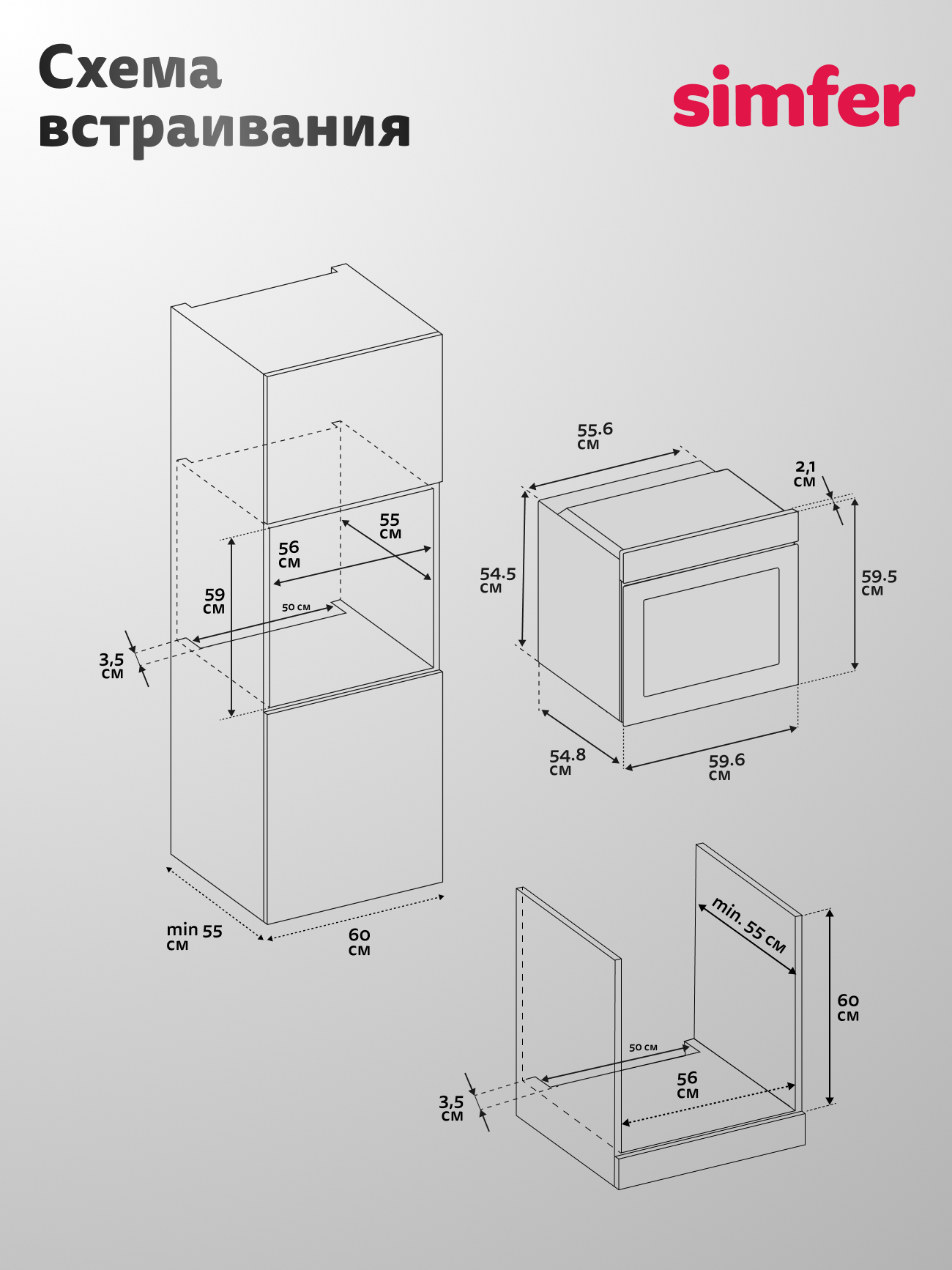 Схема встраивания

simfer

55 см

56 см

59 см

50 см

3,5 см

min 55 см

60 см

55.6 см

2,1 см

54.5 см

59.5 см

54.8 см

59.6 см

min. 55 см

60 см

50 см

56 см

3,5 см