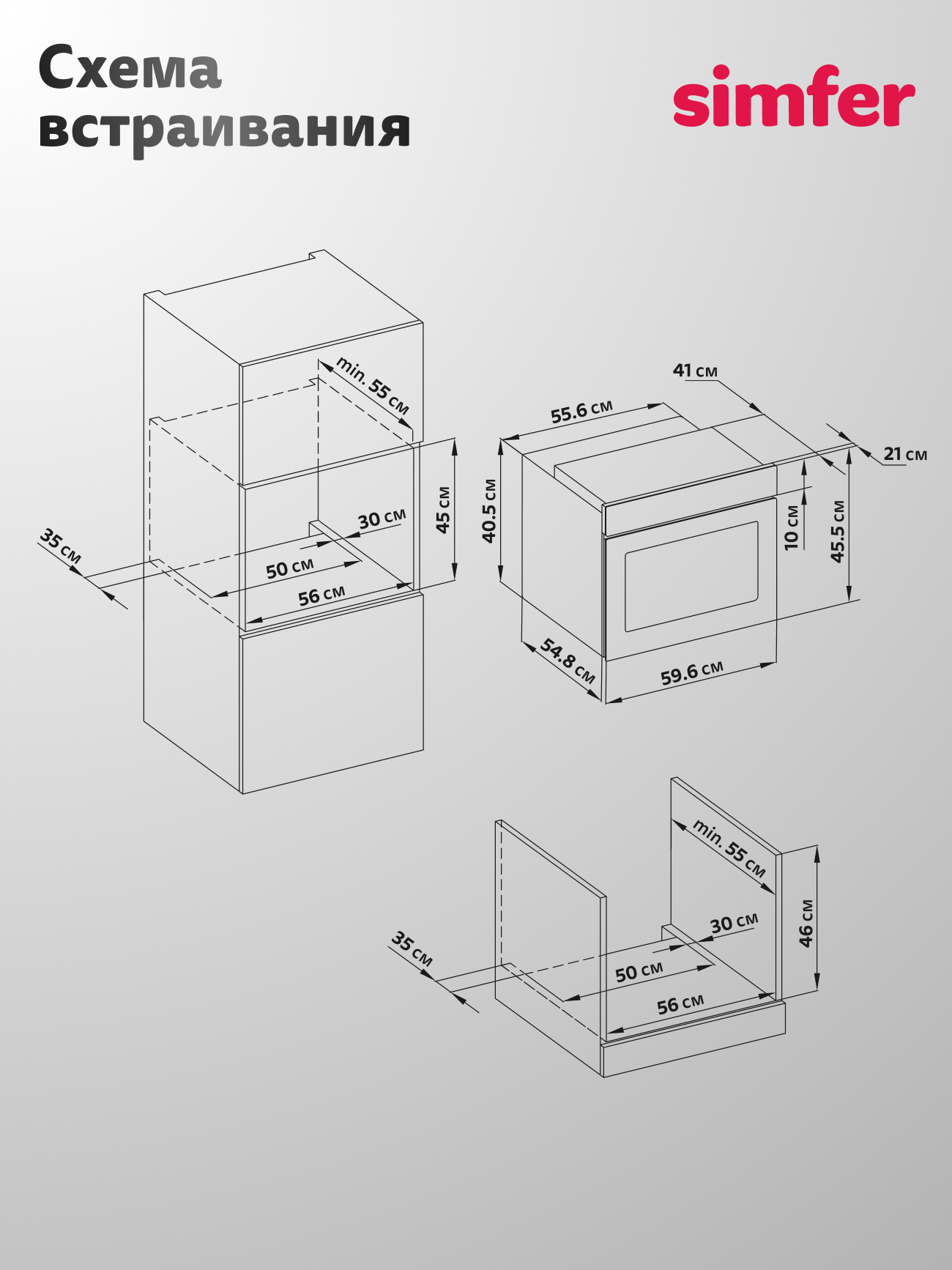 Схема встраивания

simfer

min. 55 см
45 см
30 см
35 см
50 см
56 см

41 см
55.6 см
21 см
40.5 см
10 см
45.5 см
54.8 см
59.6 см

min. 55 см
46 см
30 см
35 см
50 см
56 см