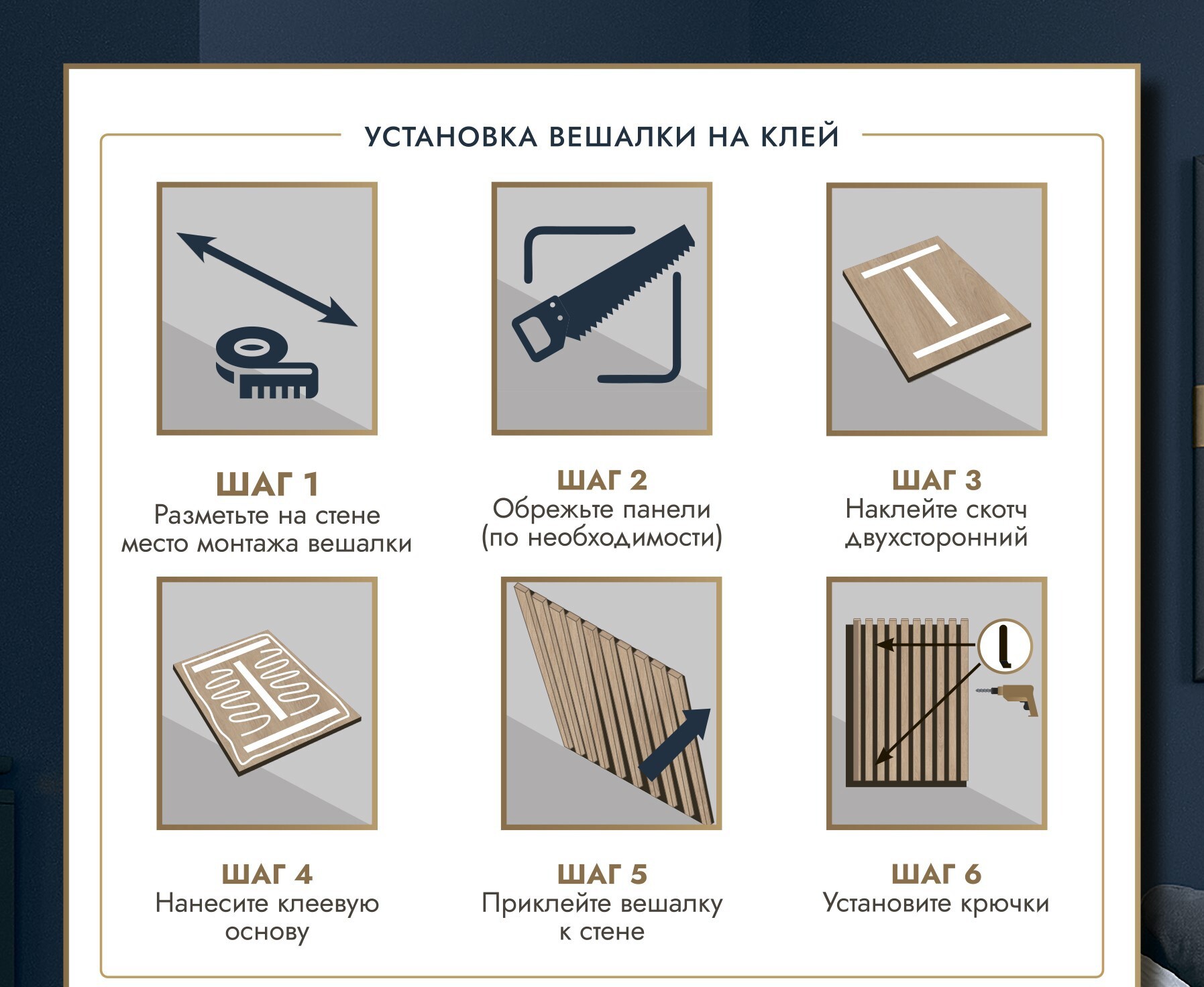 УСТАНОВКА ВЕШАЛКИ НА КЛЕЙ

ШАГ 1
Разметьте на стене место монтажа вешалки

ШАГ 2
Обрежьте панели (по необходимости)

ШАГ 3
Наклейте скотч двухсторонний

ШАГ 4
Нанесите клеевую основу

ШАГ 5
Приклейте вешалку к стене

ШАГ 6
Установите крючки