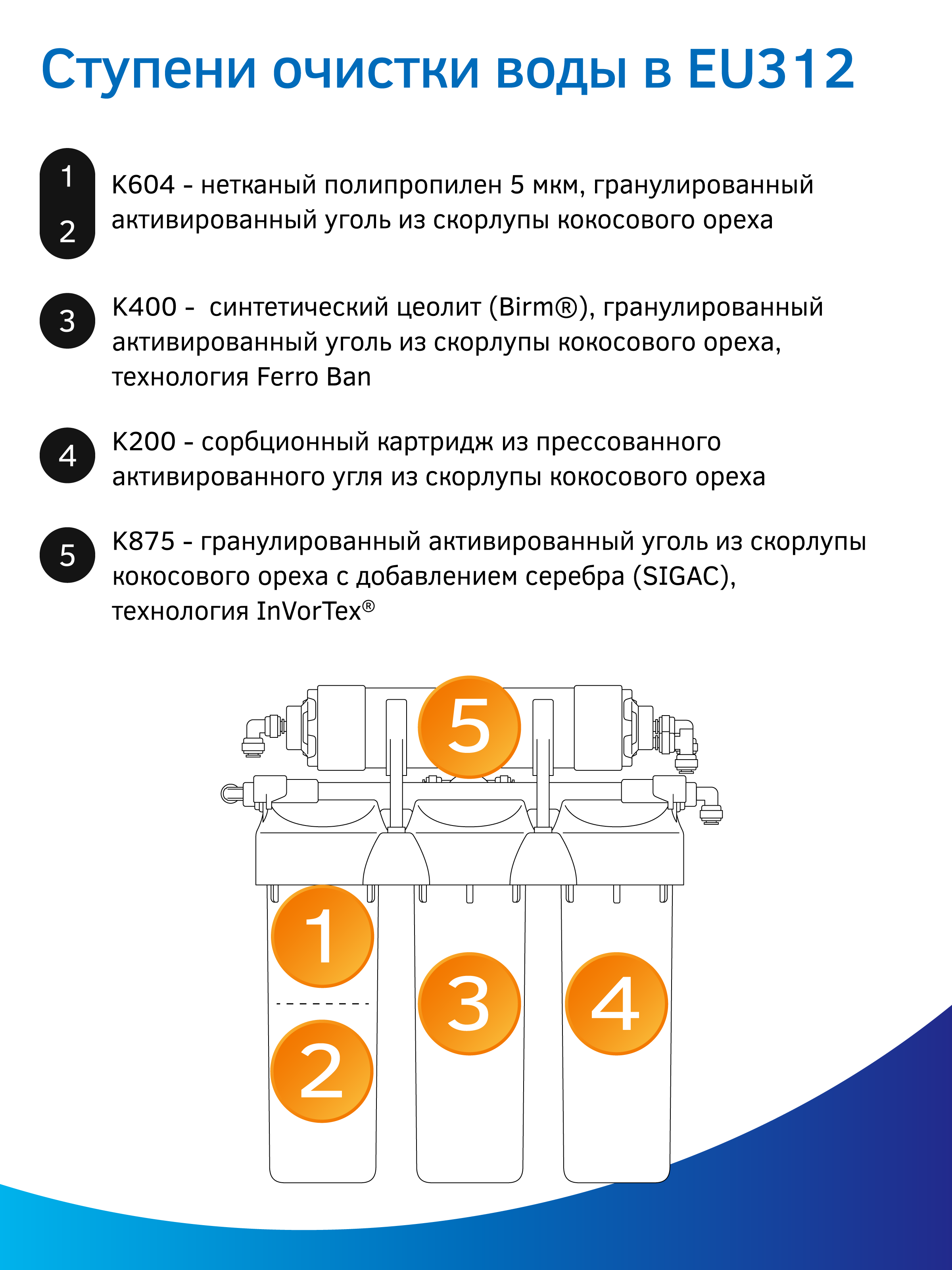 Ступени очистки воды в EU312

1
2
K604 - нетканый полипропилен 5 мкм, гранулированный активированный уголь из скорлупы кокосового ореха

3
K400 - синтетический цеолит (Birm®), гранулированный активированный уголь из скорлупы кокосового ореха, технология Ferro Ban

4
K200 - сорбционный картридж из прессованного активированного угля из скорлупы кокосового ореха

5
K875 - гранулированный активированный уголь из скорлупы кокосового ореха с добавлением серебра (SIGAC), технология InVorTex®

5
1
2
3
4