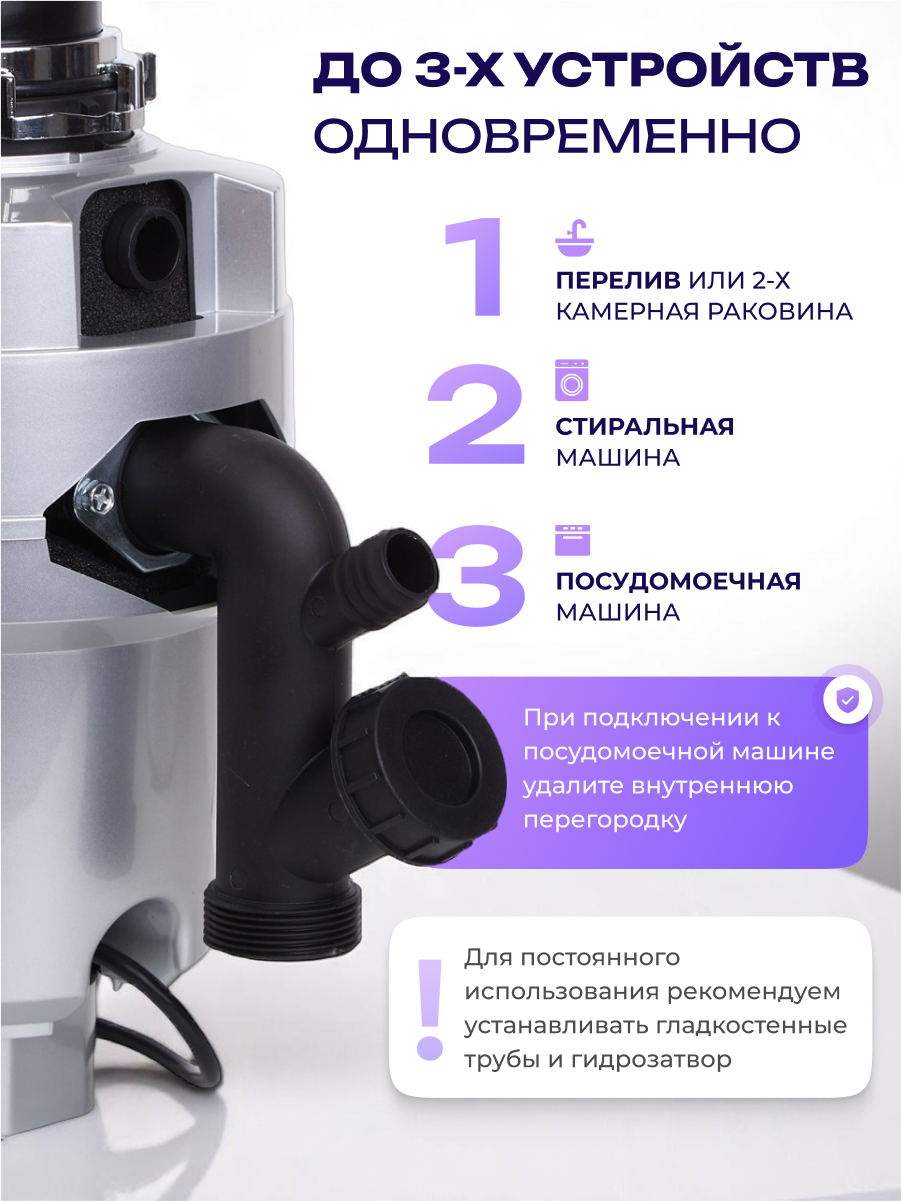 ДО 3-Х УСТРОЙСТВ ОДНОВРЕМЕННО

1

ПЕРЕЛИВ ИЛИ 2-Х КАМЕРНАЯ РАКОВИНА

2

СТИРАЛЬНАЯ МАШИНА

3

ПОСУДОМОЕЧНАЯ МАШИНА

При подключении к посудомоечной машине удалите внутреннюю перегородку

!

Для постоянного использования рекомендуем устанавливать гладкостенные трубы и гидрозатвор