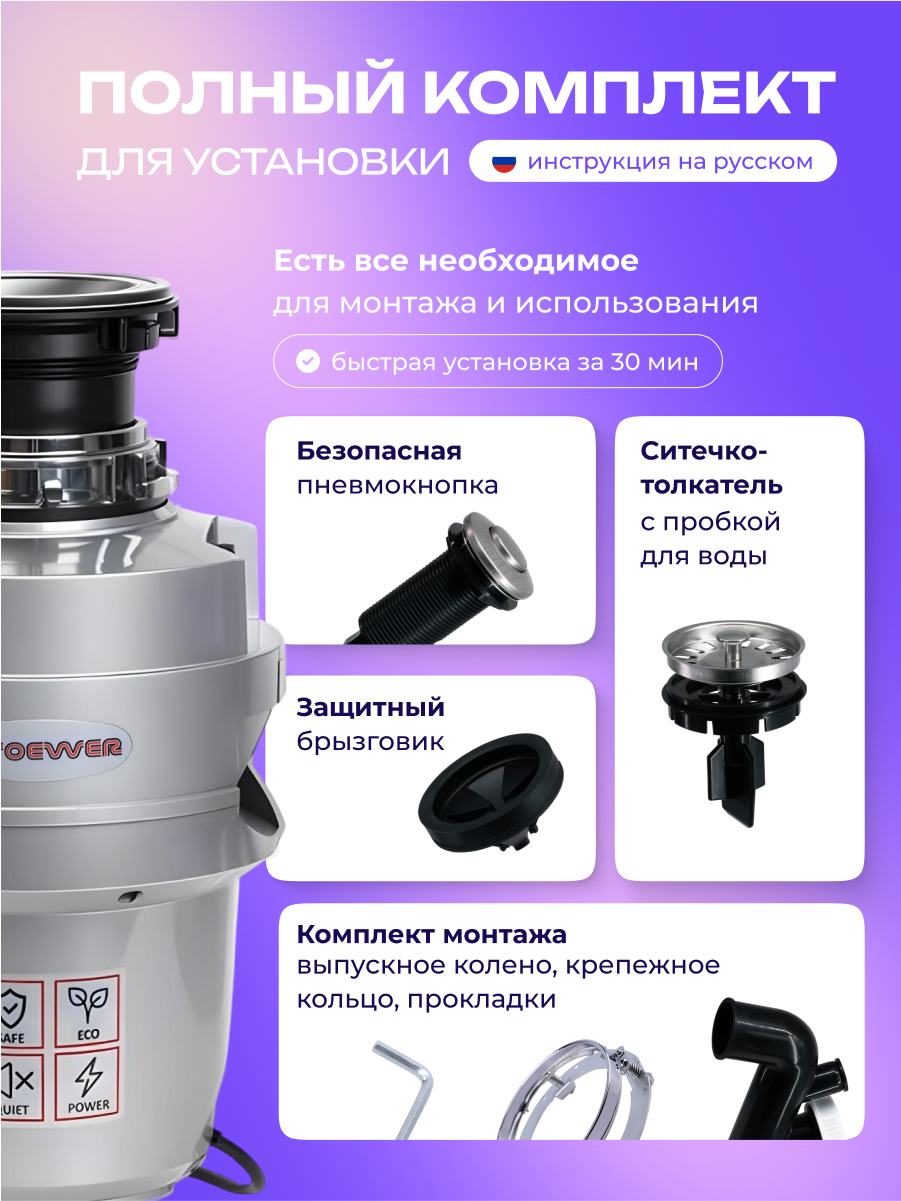 ПОЛНЫЙ КОМПЛЕКТ
ДЛЯ УСТАНОВКИ

инструкция на русском

Есть все необходимое
для монтажа и использования

быстрая установка за 30 мин

Безопасная
пневмокнопка

Ситечко-толкатель
с пробкой для воды

Защитный
брызговик

Комплект монтажа
выпускное колено, крепежное кольцо, прокладки

OEWER

SAFE
ECO
QUIET
POWER