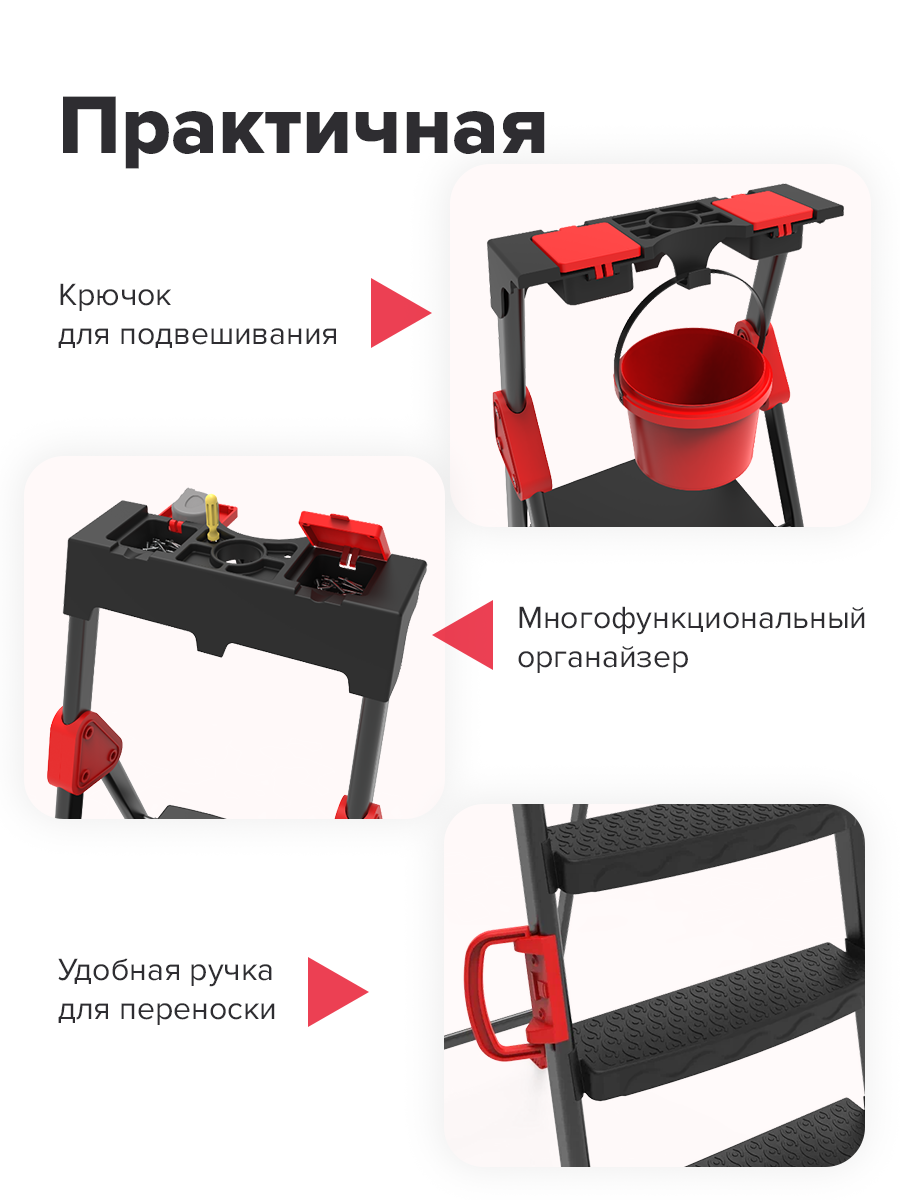 Практичная

Крючок для подвешивания

Многофункциональный органайзер

Удобная ручка для переноски