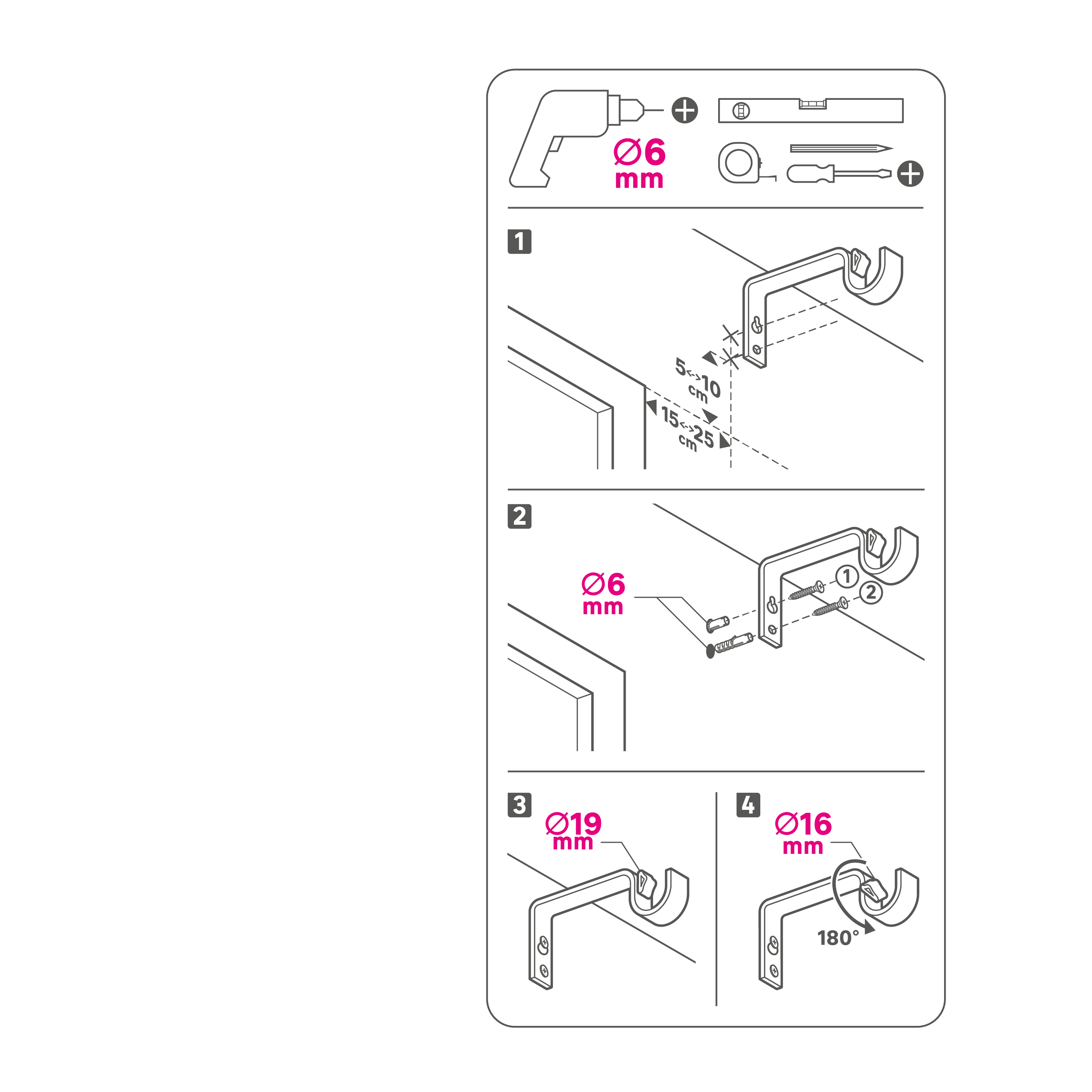 Ø6 mm

1

5<->10 cm

15<->25 cm

2

Ø6 mm

1

2

3

Ø19 mm

4

Ø16 mm

180°