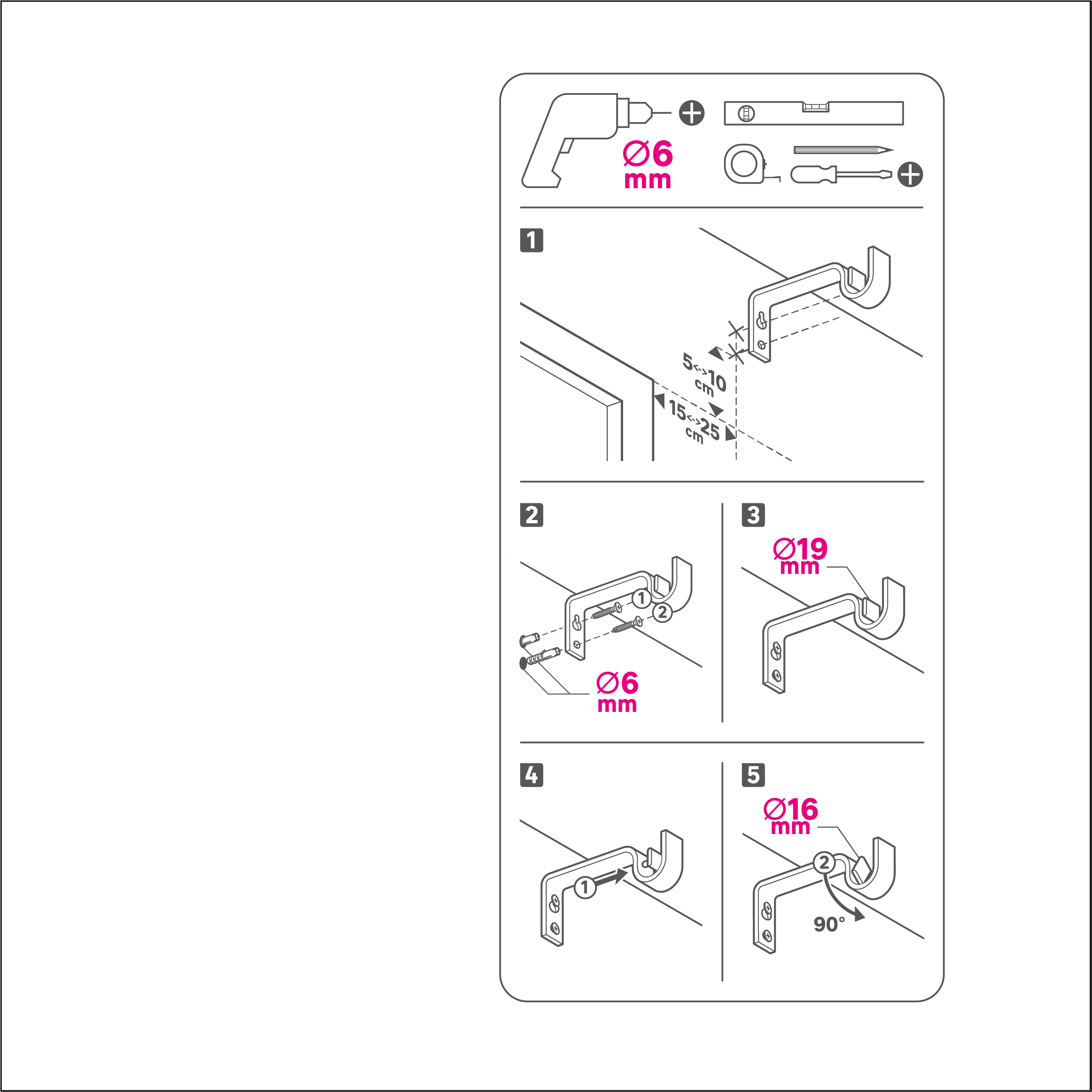 Ø6 mm

1

5<->10 cm

15<->25 cm

2

1

2

Ø6 mm

3

Ø19 mm

4

1

5

Ø16 mm

2

90°