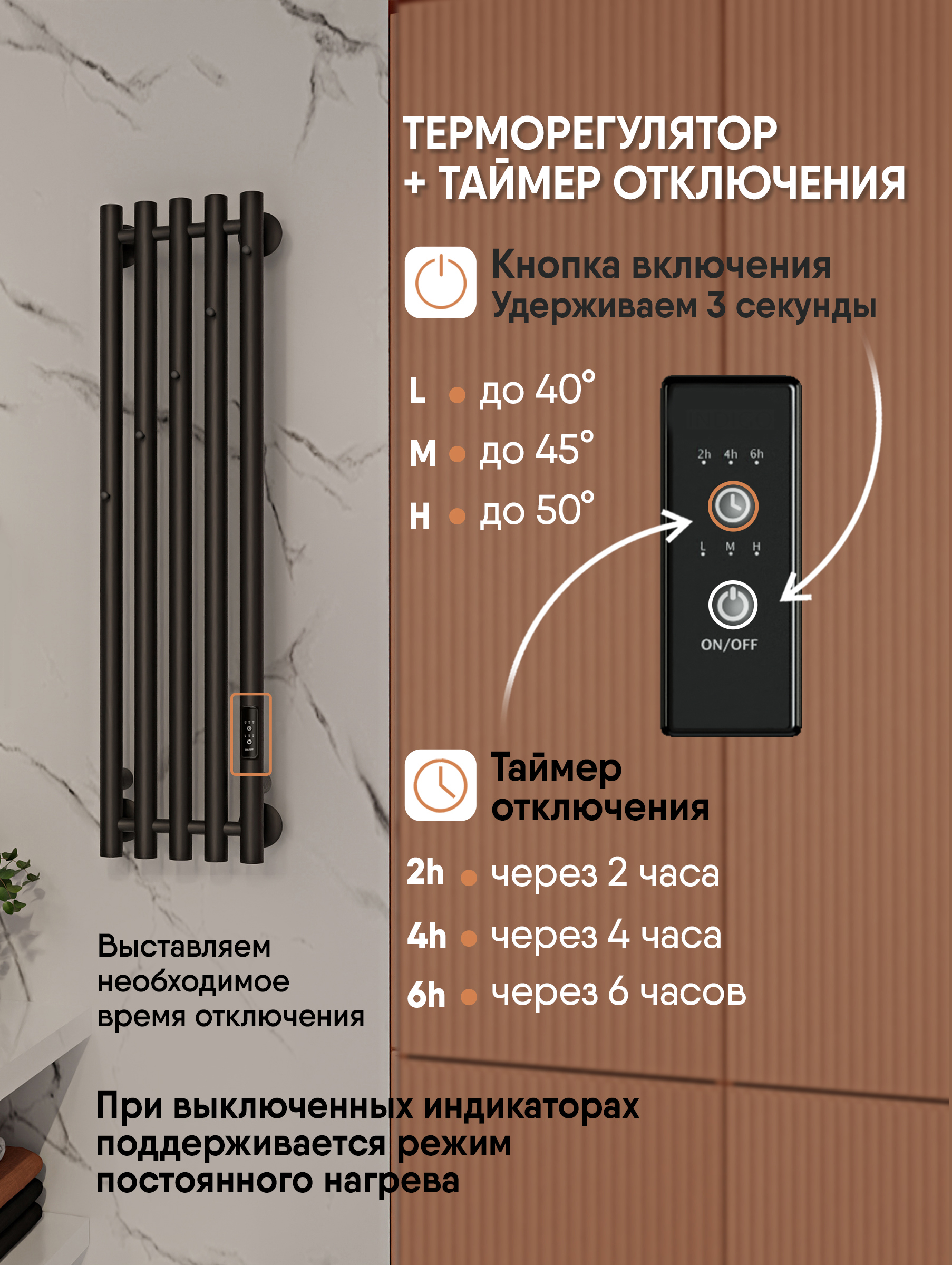 ТЕРМОРЕГУЛЯТОР
+ ТАЙМЕР ОТКЛЮЧЕНИЯ

Кнопка включения
Удерживаем 3 секунды

L до 40°
M до 45°
H до 50°

2h 4h 6h
L M H
ON/OFF

Таймер отключения

2h через 2 часа
4h через 4 часа
6h через 6 часов

Выставляем необходимое время отключения

При выключенных индикаторах поддерживается режим постоянного нагрева