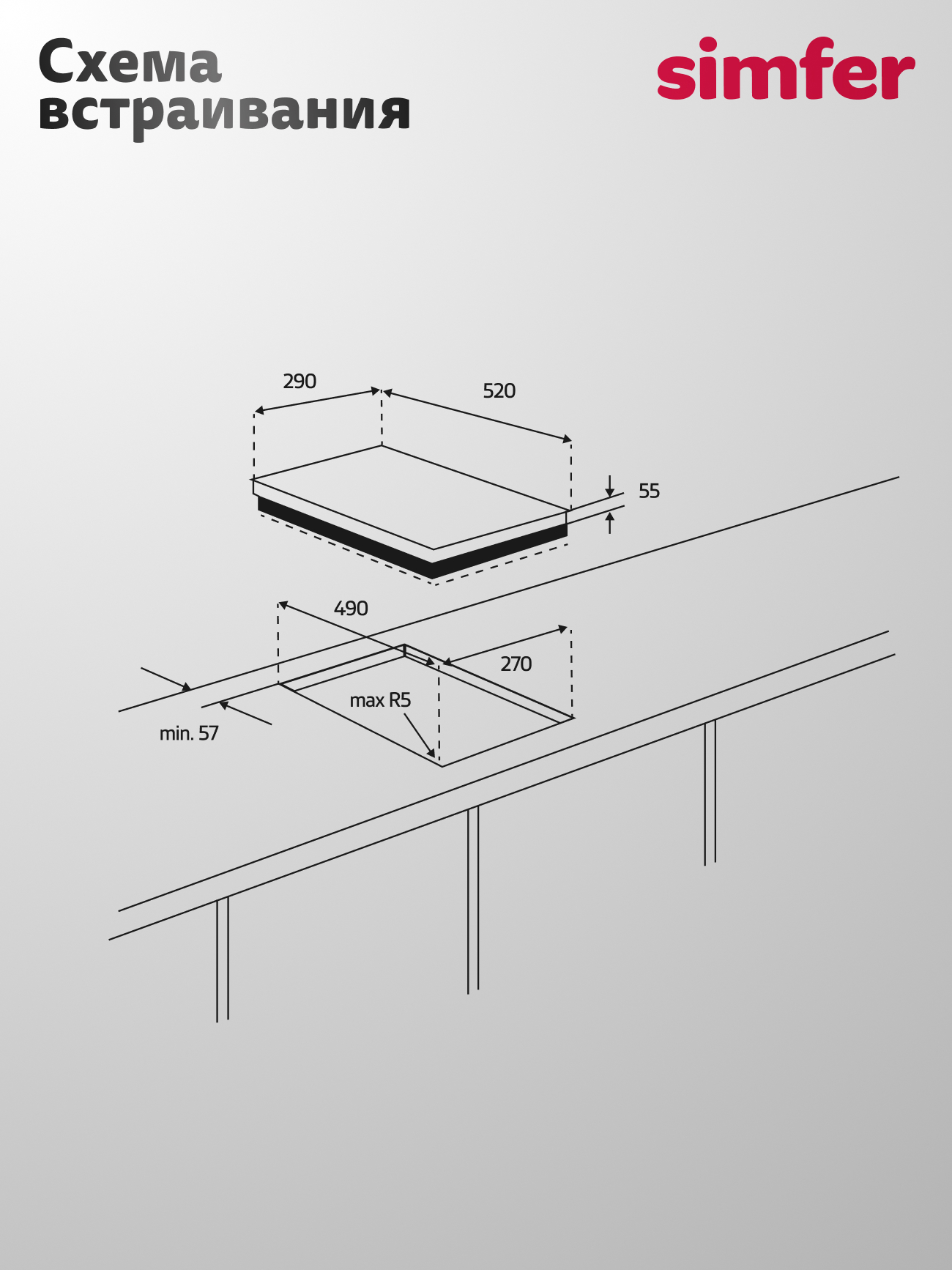 Схема встраивания

simfer

290

520

55

490

270

max R5

min. 57