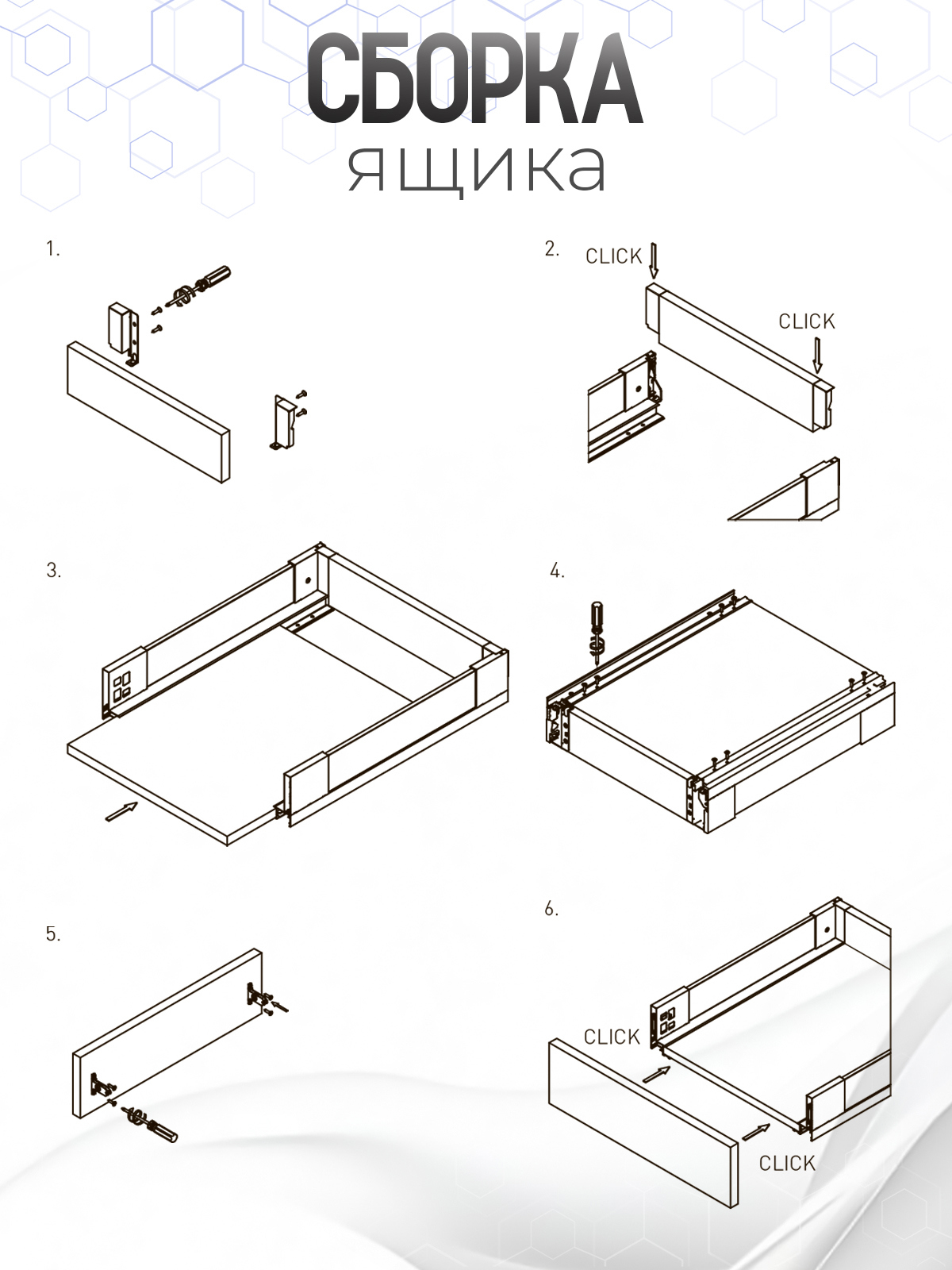 СБОРКА
ящика

1.

2.
CLICK
CLICK

3.

4.

5.

6.
CLICK
CLICK