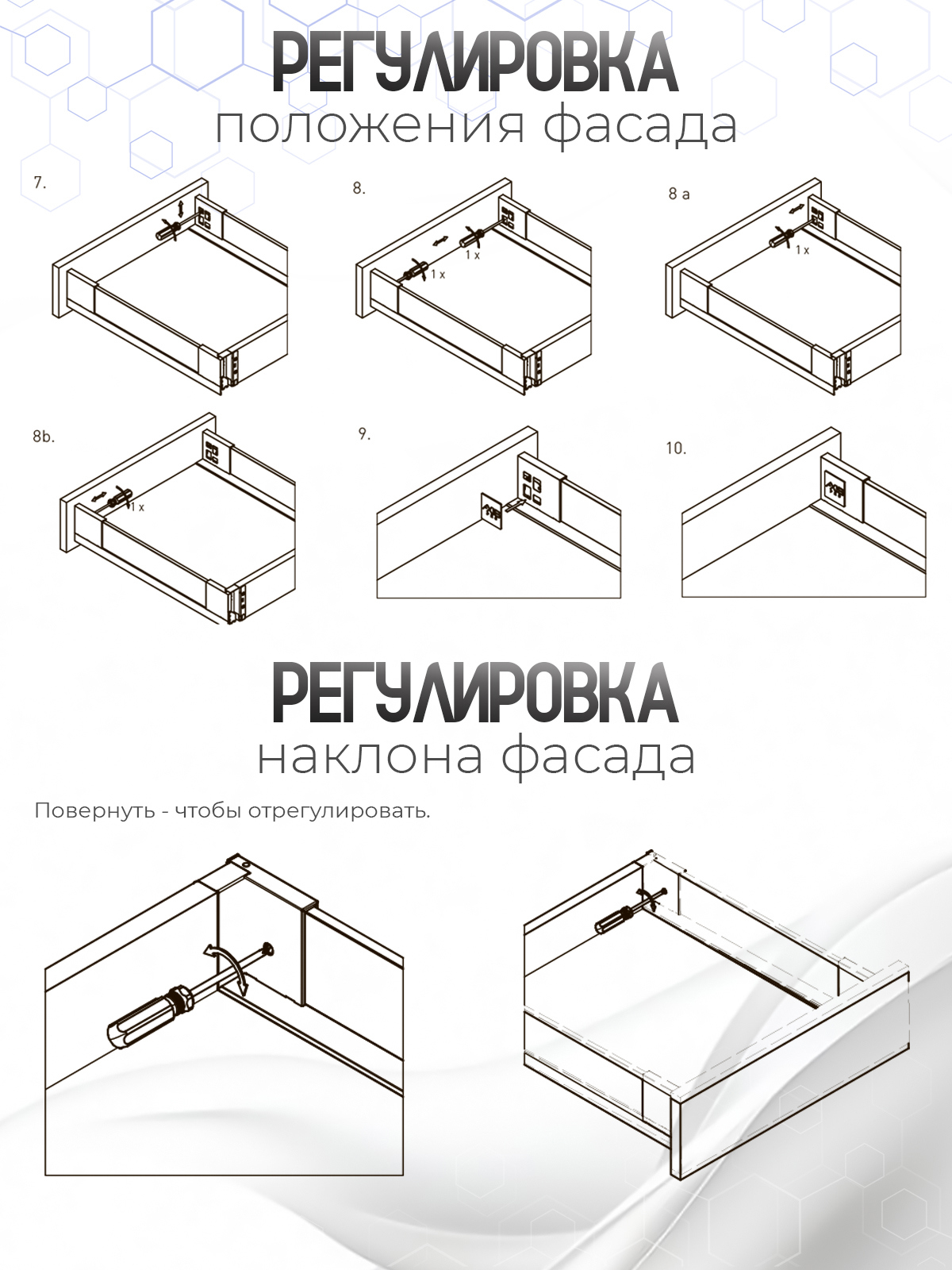 РЕГУЛИРОВКА
положения фасада

7.

8.

1 x

1 x

8 a

1 x

8b.

1 x

9.

10.

РЕГУЛИРОВКА
наклона фасада

Повернуть - чтобы отрегулировать.