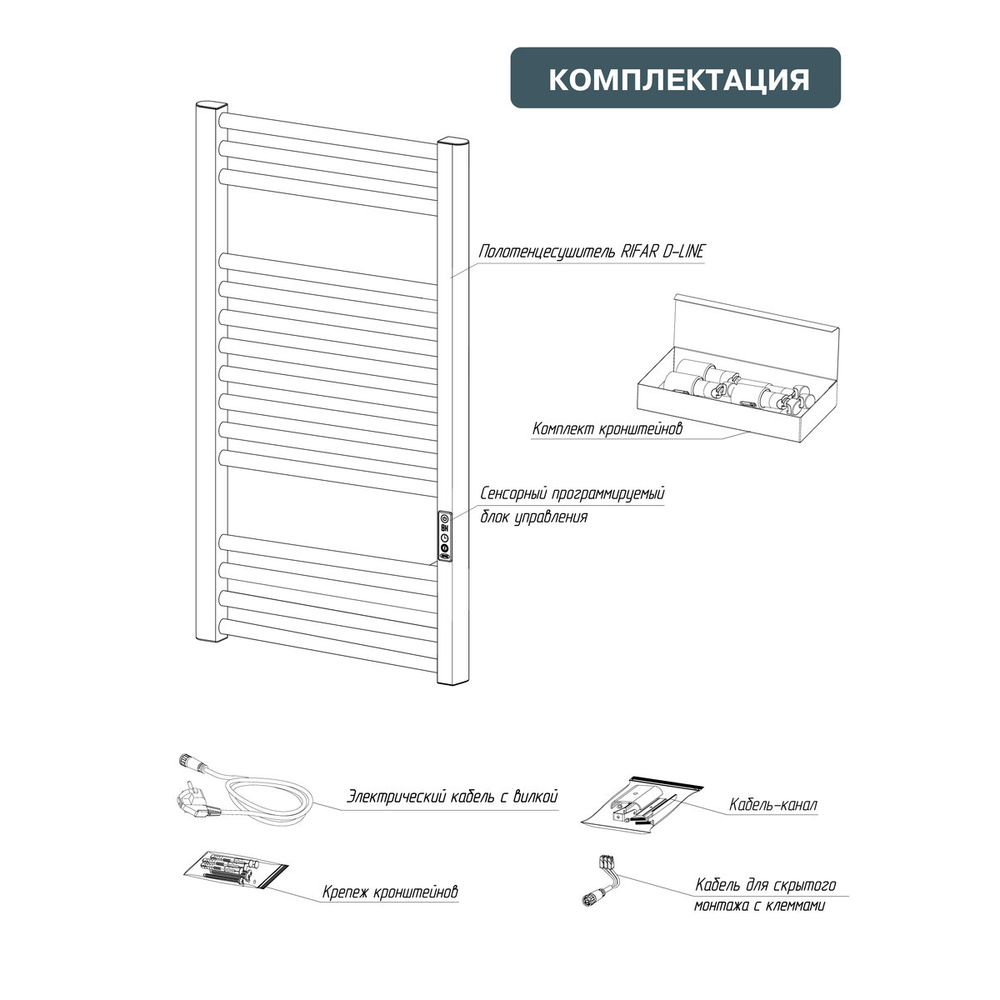 КОМПЛЕКТАЦИЯ

Полотенцесушитель RIFAR D-LINE

Комплект кронштейнов

Сенсорный программируемый блок управления

Электрический кабель с вилкой

Кабель-канал

Крепеж кронштейнов

Кабель для скрытого монтажа с клеммами