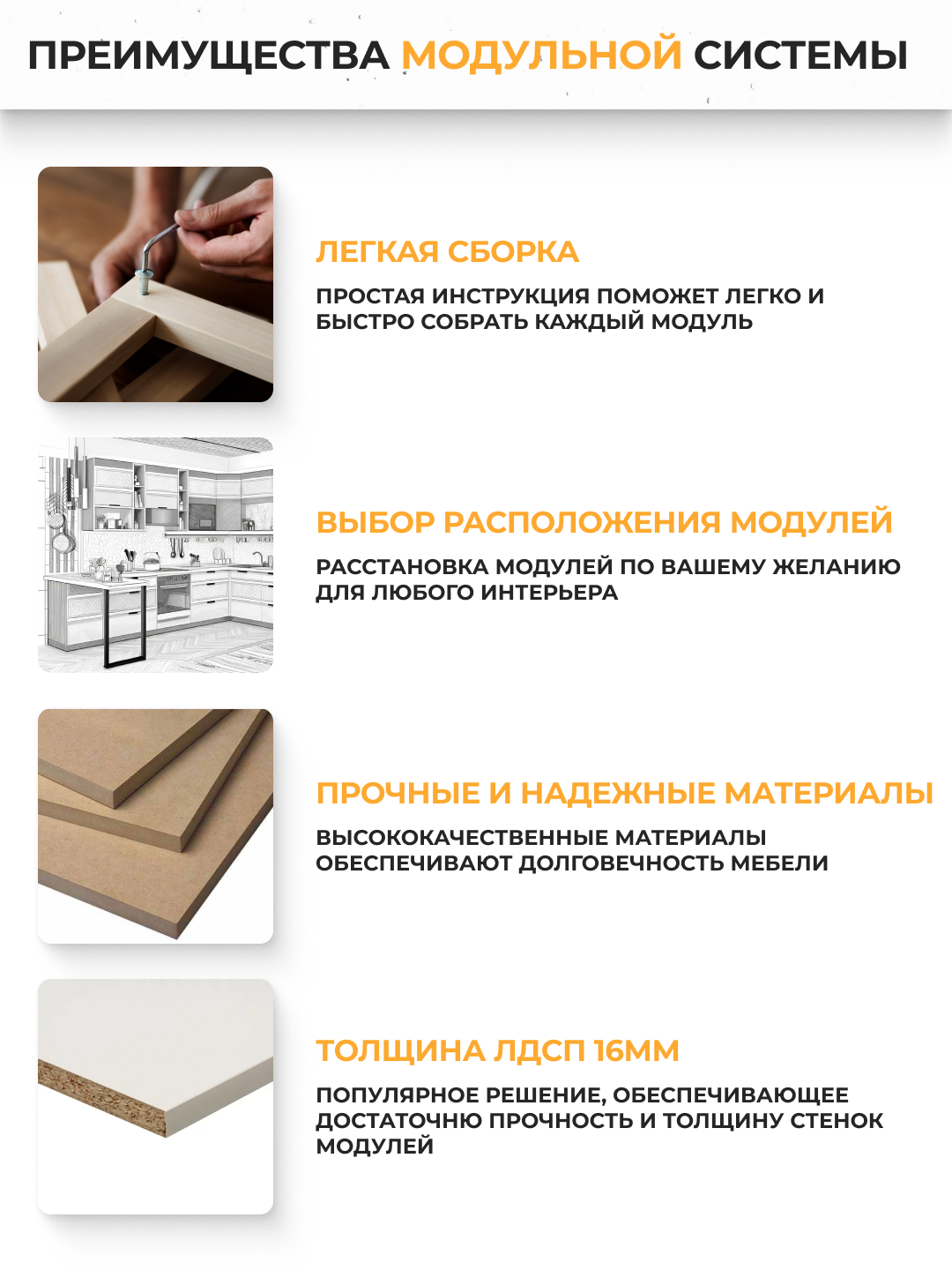 ПРЕИМУЩЕСТВА МОДУЛЬНОЙ СИСТЕМЫ

ЛЕГКАЯ СБОРКА

ПРОСТАЯ ИНСТРУКЦИЯ ПОМОЖЕТ ЛЕГКО И БЫСТРО СОБРАТЬ КАЖДЫЙ МОДУЛЬ

ВЫБОР РАСПОЛОЖЕНИЯ МОДУЛЕЙ

РАССТАНОВКА МОДУЛЕЙ ПО ВАШЕМУ ЖЕЛАНИЮ ДЛЯ ЛЮБОГО ИНТЕРЬЕРА

ПРОЧНЫЕ И НАДЕЖНЫЕ МАТЕРИАЛЫ

ВЫСОКОКАЧЕСТВЕННЫЕ МАТЕРИАЛЫ ОБЕСПЕЧИВАЮТ ДОЛГОВЕЧНОСТЬ МЕБЕЛИ

ТОЛЩИНА ЛДСП 16ММ

ПОПУЛЯРНОЕ РЕШЕНИЕ, ОБЕСПЕЧИВАЮЩЕЕ ДОСТАТОЧНЮ ПРОЧНОСТЬ И ТОЛЩИНУ СТЕНОК МОДУЛЕЙ