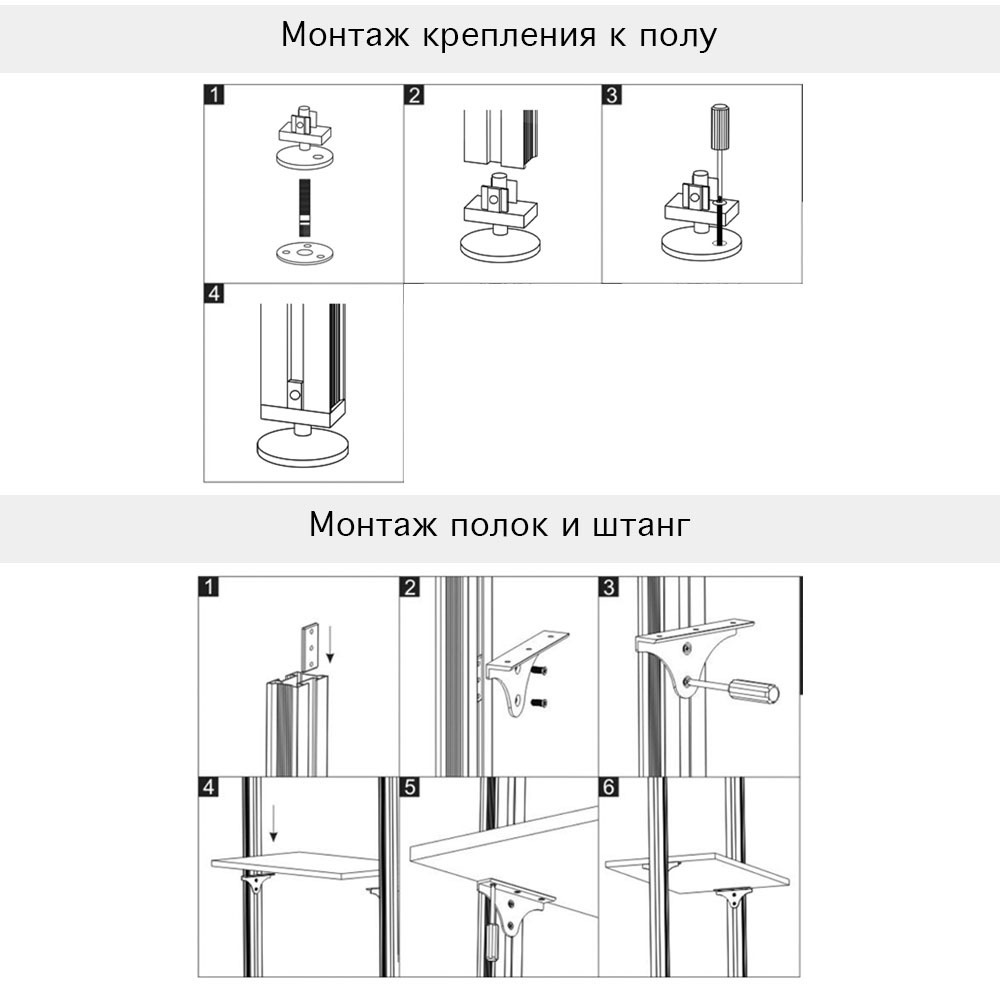 Монтаж крепления к полу

1

2

3

4

Монтаж полок и штанг

1

2

3

4

5

6