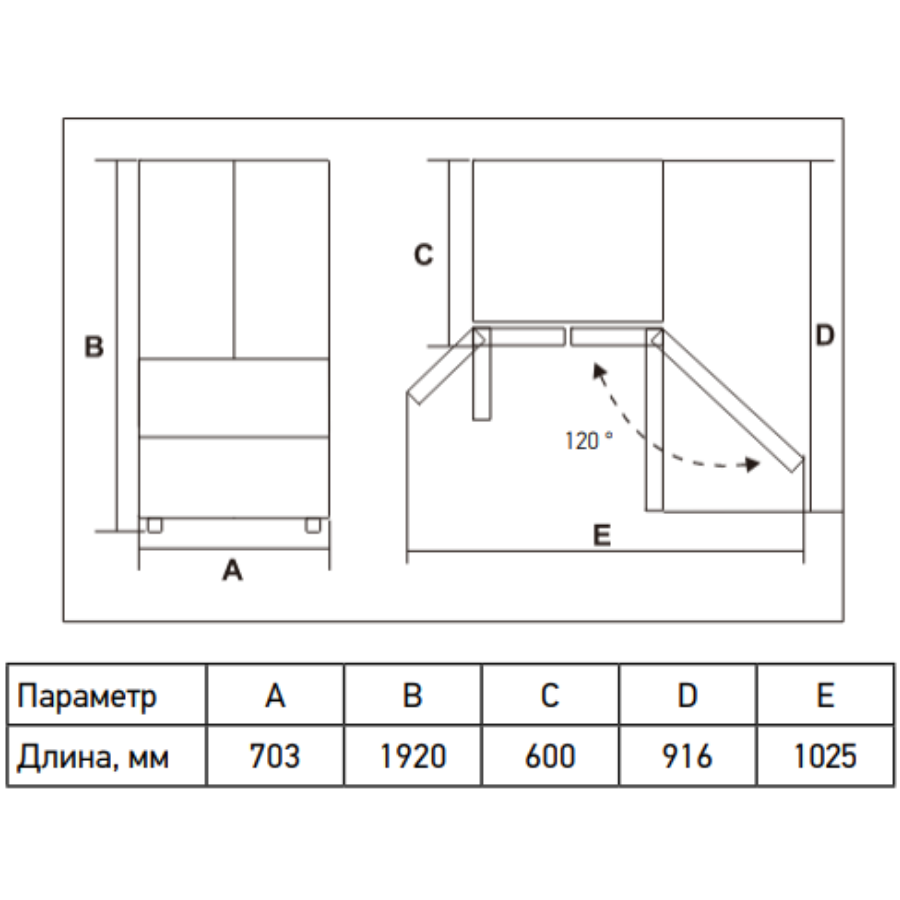 B

A

C

D

120 °

E

| Параметр | A | B | C | D | E |
|---|---|---|---|---|---|
| Длина, мм | 703 | 1920 | 600 | 916 | 1025 |