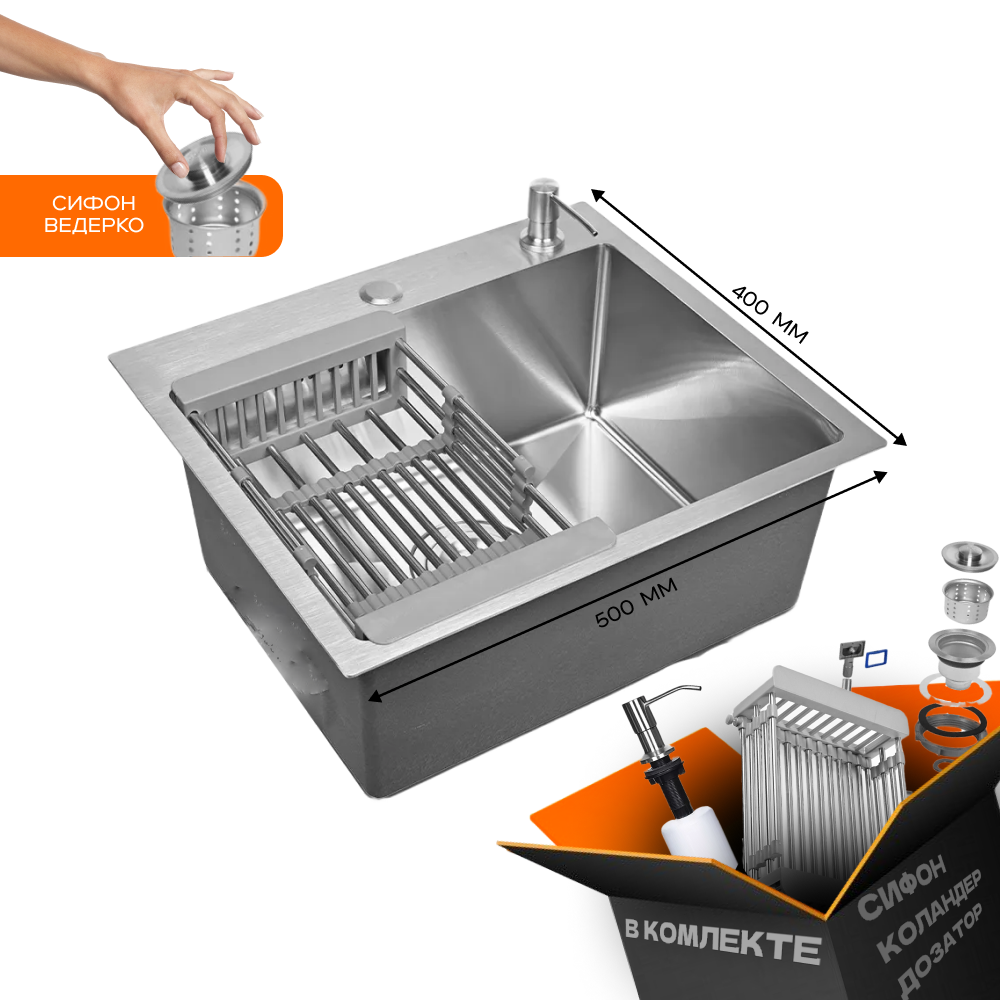 СИФОН
ВЕДЕРКО

400 ММ

500 ММ

В КОМЛЕКТЕ

СИФОН
КОЛАНДЕР
ДОЗАТОР