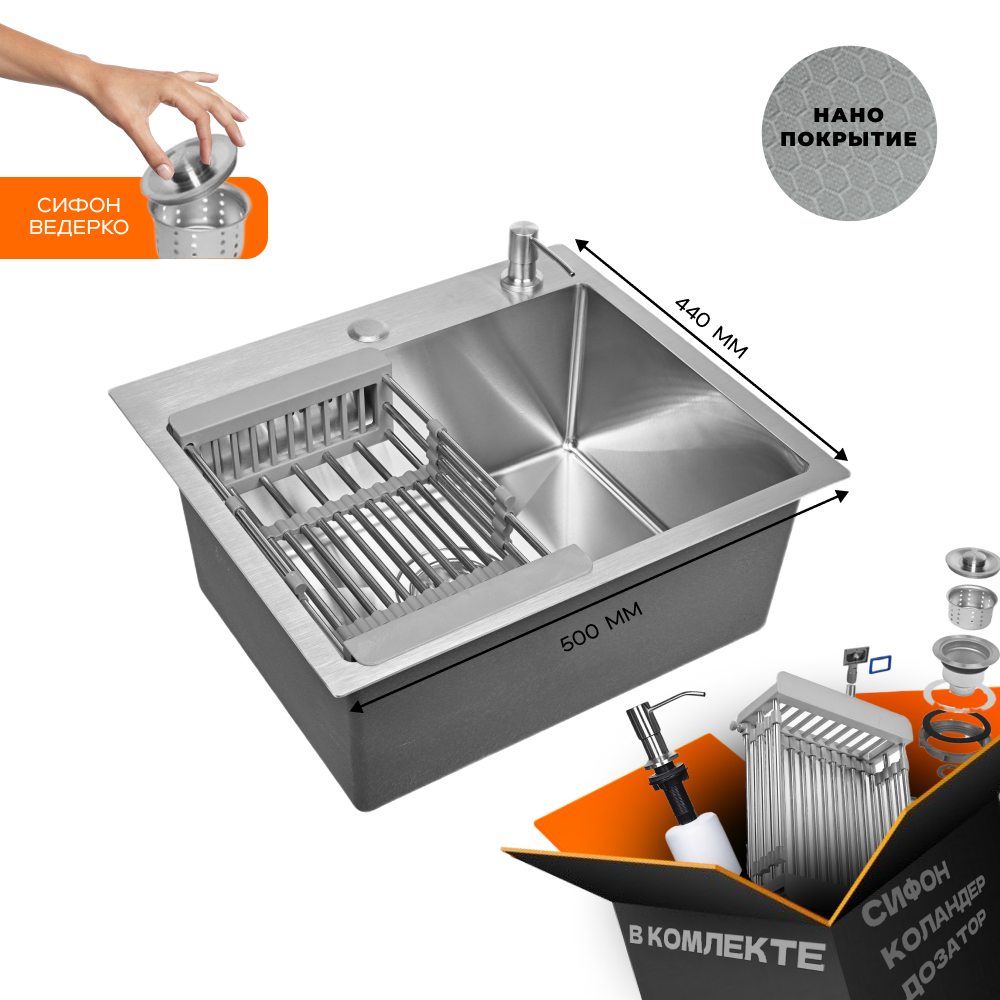 СИФОН ВЕДЕРКО

НАНО ПОКРЫТИЕ

440 ММ

500 ММ

В КОМЛЕКТЕ

СИФОН
КОЛАНДЕР
ДОЗАТОР